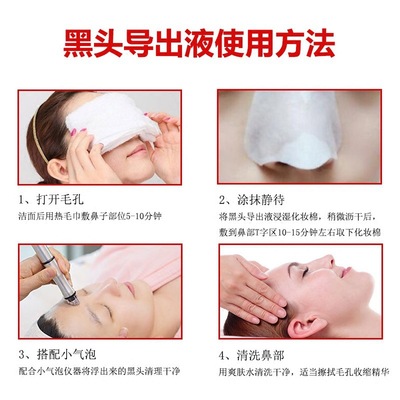 黑头导出液使用方法

1、打开毛孔
洁面后用热毛巾敷鼻子部位5-10分钟

2、涂抹静待
将黑头导出液浸湿化妆棉，稍微沥干后，敷到鼻部T字区10-15分钟左右取下化妆棉

3、搭配小气泡
配合小气泡仪器将浮出来的黑头清理干净

4、清洗鼻部
用爽肤水清洗干净，适当擦拭毛孔收缩精华