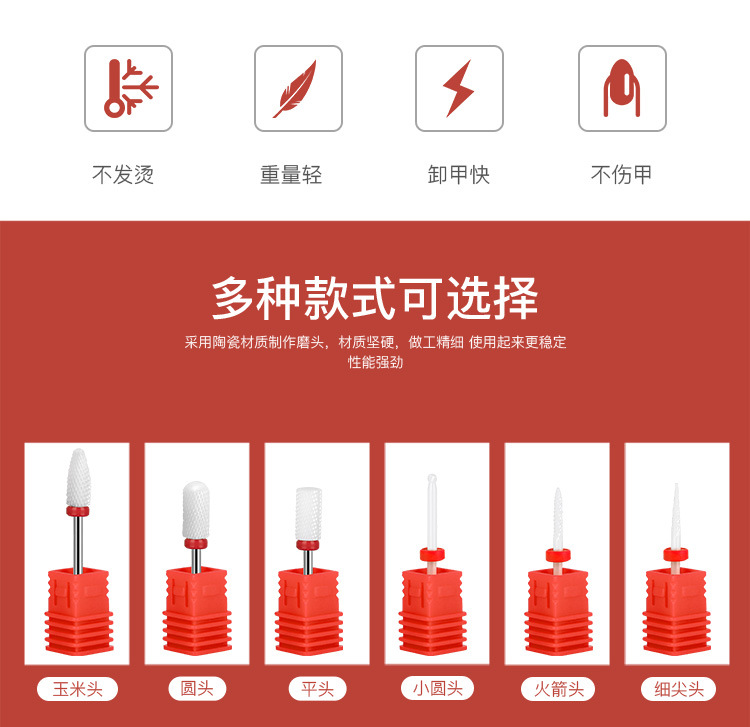 不发烫

重量轻

卸甲快

不伤甲

多种款式可选择

采用陶瓷材质制作磨头，材质坚硬，做工精细 使用起来更稳定 性能强劲

玉米头

圆头

平头

小圆头

火箭头

细尖头