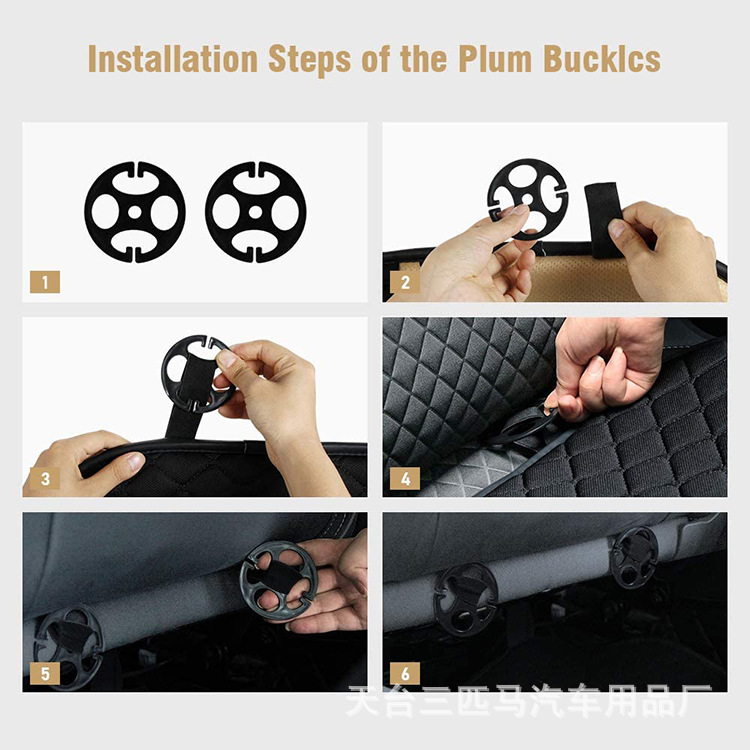 Installation Steps of the Plum Bucklcs

1

2

3

4

5

6

天台三匹马汽车用品厂