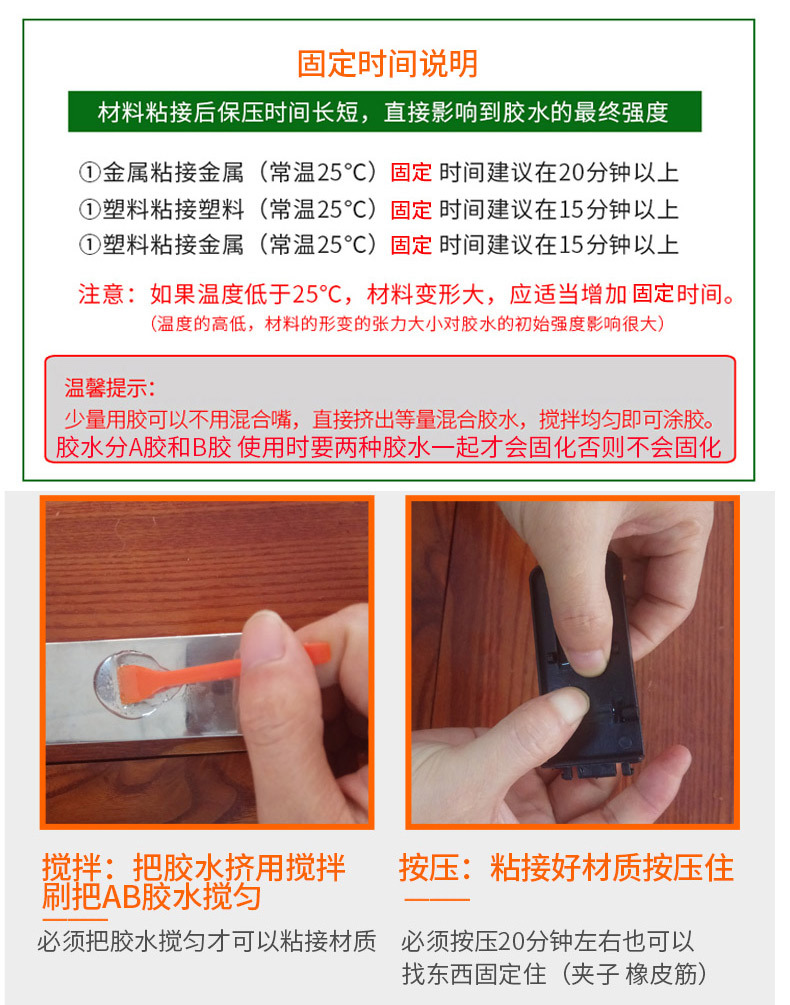 固定时间说明

材料粘接后保压时间长短，直接影响到胶水的最终强度

①金属粘接金属（常温25°C）固定 时间建议在20分钟以上

①塑料粘接塑料（常温25°C）固定 时间建议在15分钟以上

①塑料粘接金属（常温25°C）固定 时间建议在15分钟以上

注意：如果温度低于25°C，材料变形大，应适当增加 固定时间。

（温度的高低，材料的形变的张力大小对胶水的初始强度影响很大）

温馨提示：

少量用胶可以不用混合嘴，直接挤出等量混合胶水，搅拌均匀即可涂胶。

胶水分A胶和B胶 使用时要两种胶水一起才会固化否则不会固化

搅拌：把胶水挤用搅拌刷把AB胶水搅匀

必须把胶水搅匀才可以粘接材质

按压：粘接好材质按压住

必须按压20分钟左右也可以找东西固定住（夹子 橡皮筋）