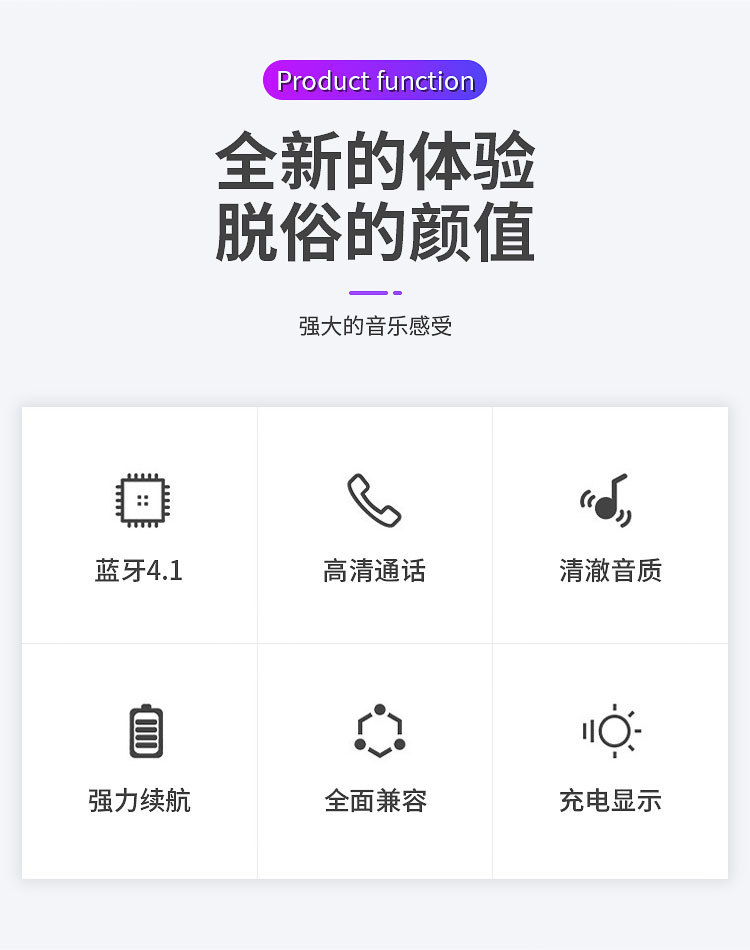 Product function

全新的体验
脱俗的颜值

强大的音乐感受

蓝牙4.1

高清通话

清澈音质

强力续航

全面兼容

充电显示