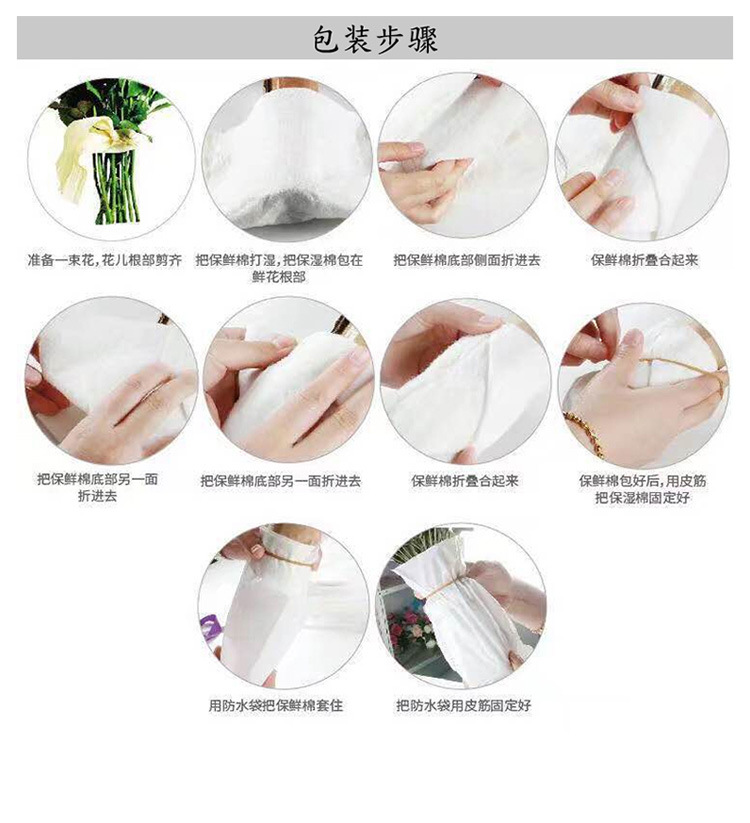 包装步骤

准备一束花，花儿根部剪齐

把保鲜棉打湿，把保湿棉包在鲜花根部

把保鲜棉底部侧面折进去

保鲜棉折叠合起来

把保鲜棉底部另一面折进去

把保鲜棉底部另一面折进去

保鲜棉折叠合起来

保鲜棉包好后，用皮筋把保湿棉固定好

用防水袋把保鲜棉套住

把防水袋用皮筋固定好