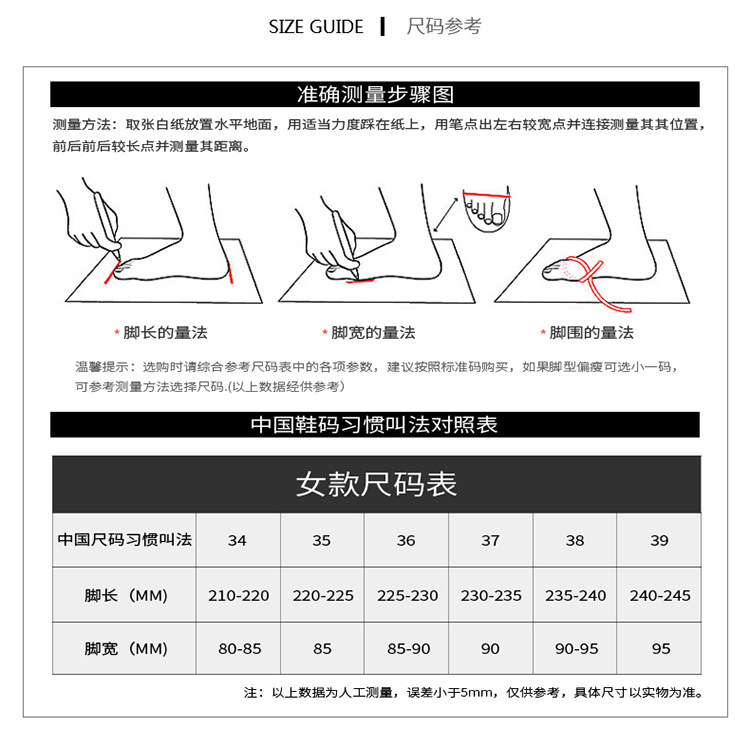 SIZE GUIDE | 尺码参考

准确测量步骤图

测量方法：取张白纸放置水平地面，用适当力度踩在纸上，用笔点出左右较宽点并连接测量其其位置，前后前后较长点并测量其距离。

* 脚长的量法

* 脚宽的量法

* 脚围的量法

温馨提示：选购时请综合参考尺码表中的各项参数，建议按照标准码购买，如果脚型偏瘦可选小一码，可参考测量方法选择尺码.(以上数据经供参考)

中国鞋码习惯叫法对照表

女款尺码表

| 中国尺码习惯叫法 | 34 | 35 | 36 | 37 | 38 | 39 |
|---|---|---|---|---|---|---|
| 脚长（MM) | 210-220 | 220-225 | 225-230 | 230-235 | 235-240 | 240-245 |
| 脚宽（MM) | 80-85 | 85 | 85-90 | 90 | 90-95 | 95 |

注：以上数据为人工测量，误差小于5mm，仅供参考，具体尺寸以实物为准。