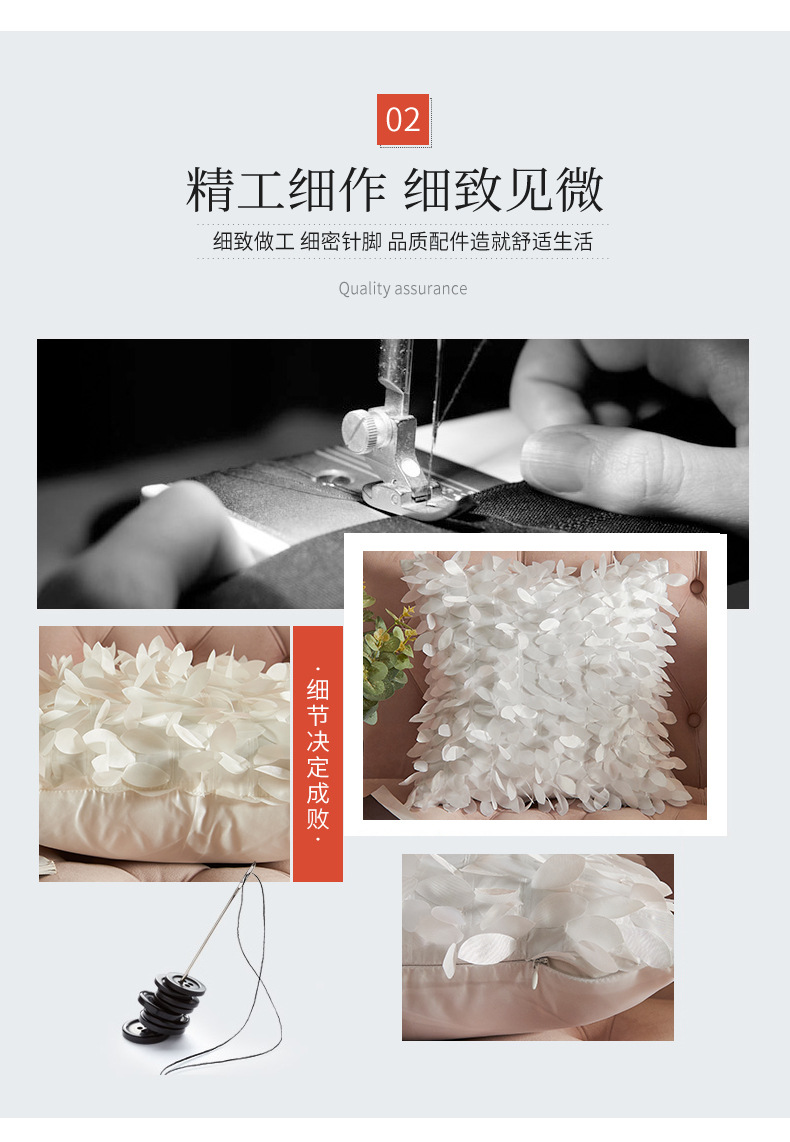 02

精工细作 细致见微

细致做工 细密针脚 品质配件造就舒适生活

Quality assurance

·细节决定成败·