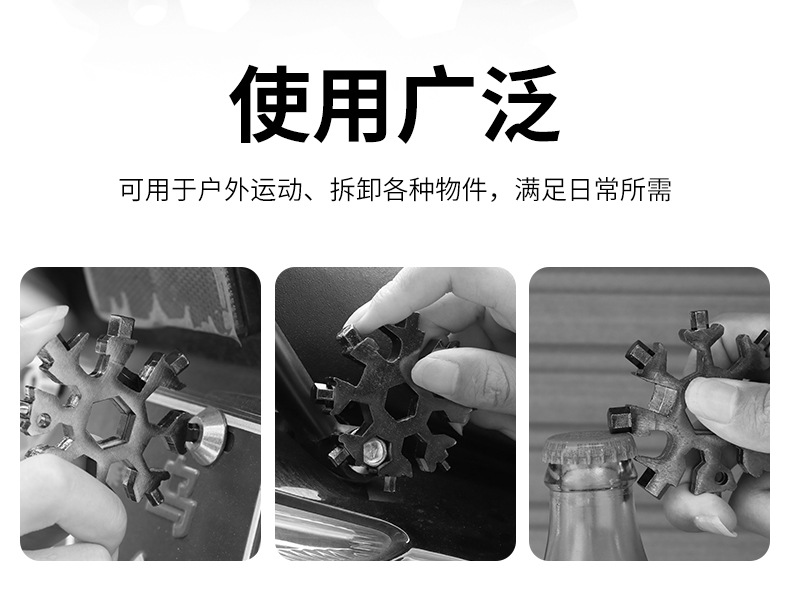 使用广泛

可用于户外运动、拆卸各种物件，满足日常所需