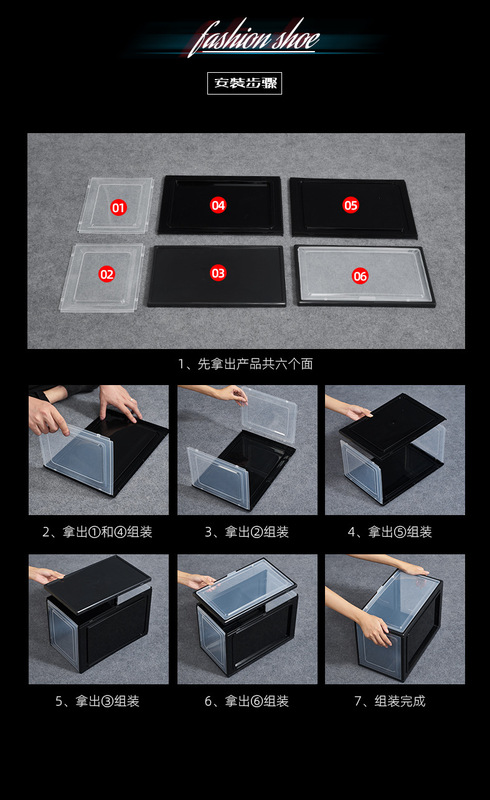 fashion shoe

安装步骤

01
04
05
02
03
06

1、先拿出产品共六个面

2、拿出①和④组装

3、拿出②组装

4、拿出⑤组装

5、拿出③组装

6、拿出⑥组装

7、组装完成