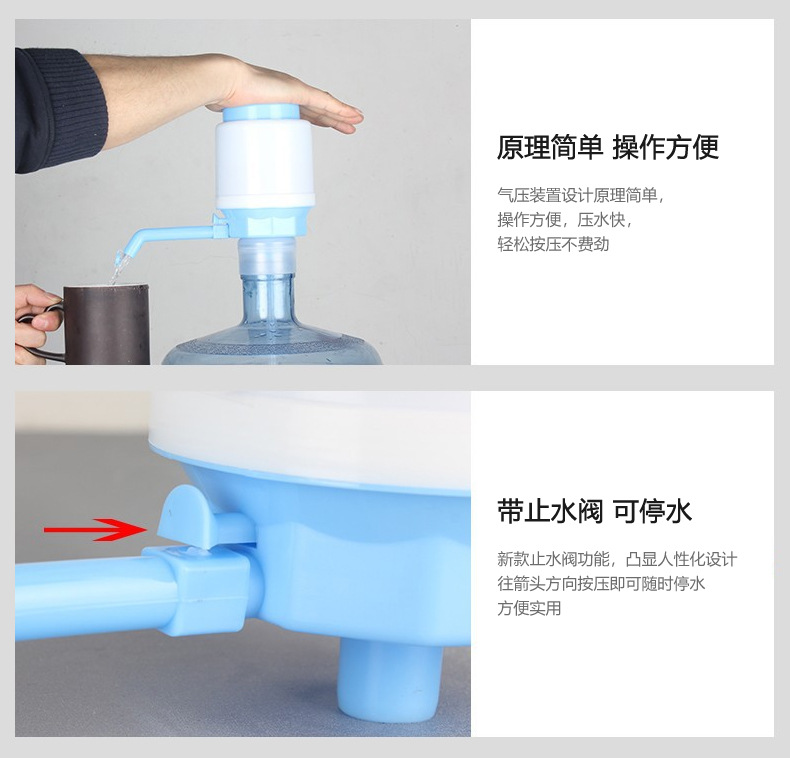 原理简单 操作方便

气压装置设计原理简单，
操作方便，压水快，
轻松按压不费劲

带止水阀 可停水

新款止水阀功能，凸显人性化设计
往箭头方向按压即可随时停水
方便实用