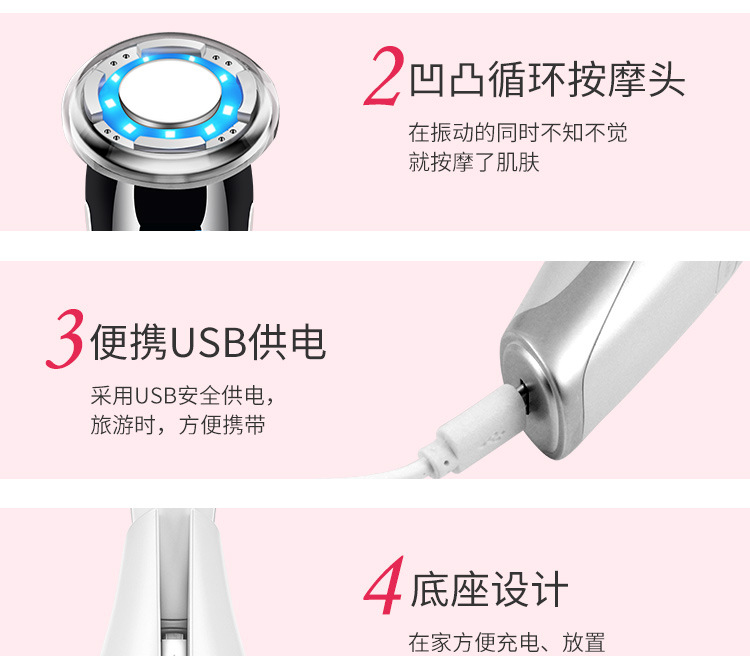 2 凹凸循环按摩头

在振动的同时不知不觉就按摩了肌肤

3 便携USB供电

采用USB安全供电，旅游时，方便携带

4 底座设计

在家方便充电、放置