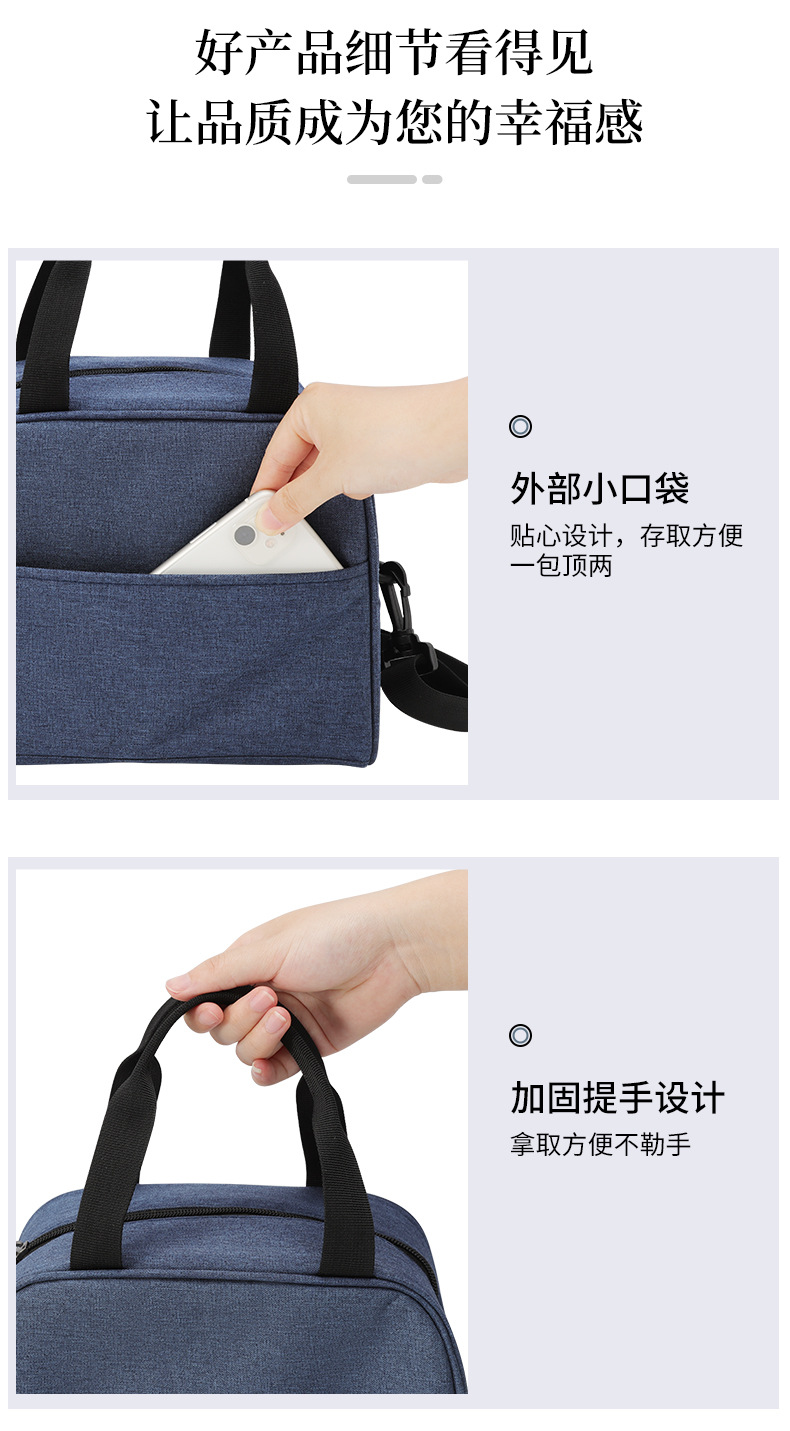 好产品细节看得见
让品质成为您的幸福感

外部小口袋
贴心设计，存取方便
一包顶两

加固提手设计
拿取方便不勒手