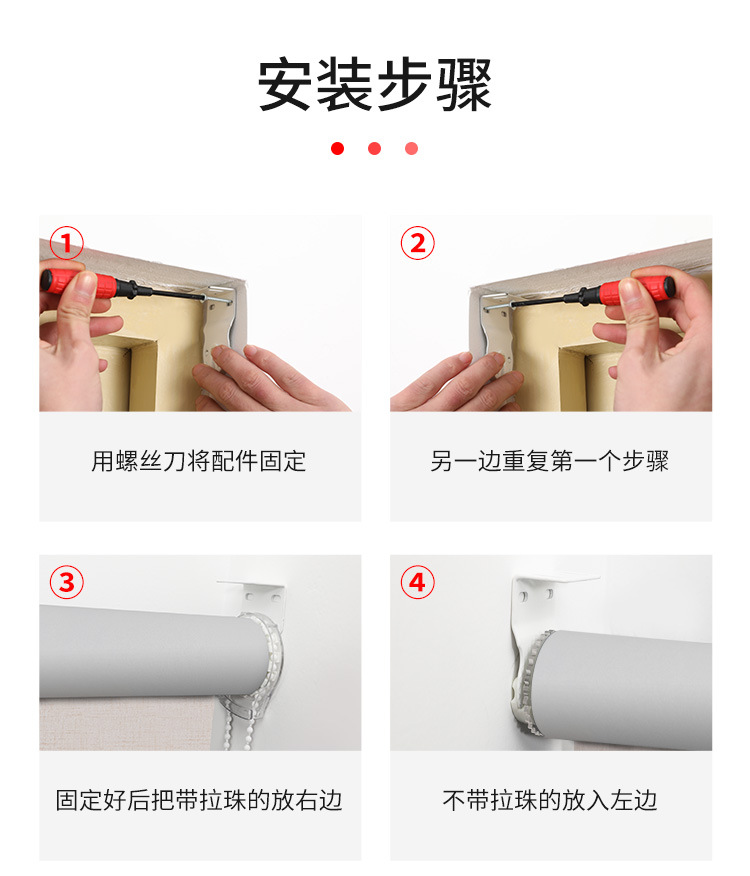 安装步骤

1

用螺丝刀将配件固定

2

另一边重复第一个步骤

3

固定好后把带拉珠的放右边

4

不带拉珠的放入左边