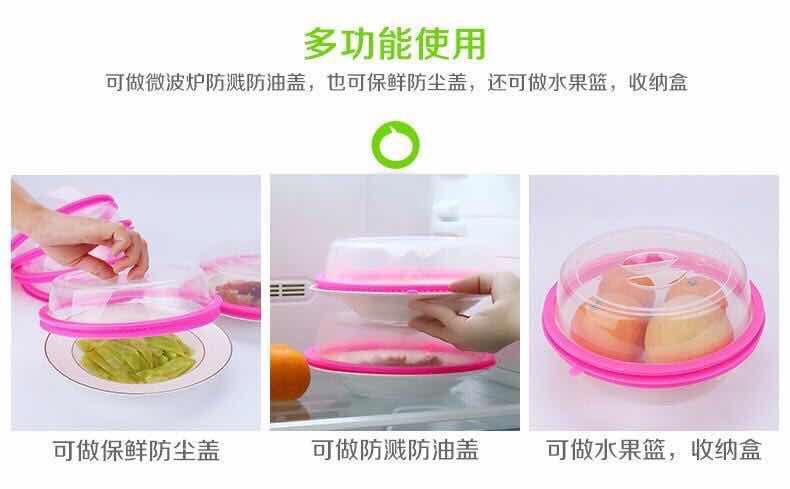 多功能使用

可做微波炉防溅防油盖，也可保鲜防尘盖，还可做水果篮，收纳盒

可做保鲜防尘盖

可做防溅防油盖

可做水果篮，收纳盒