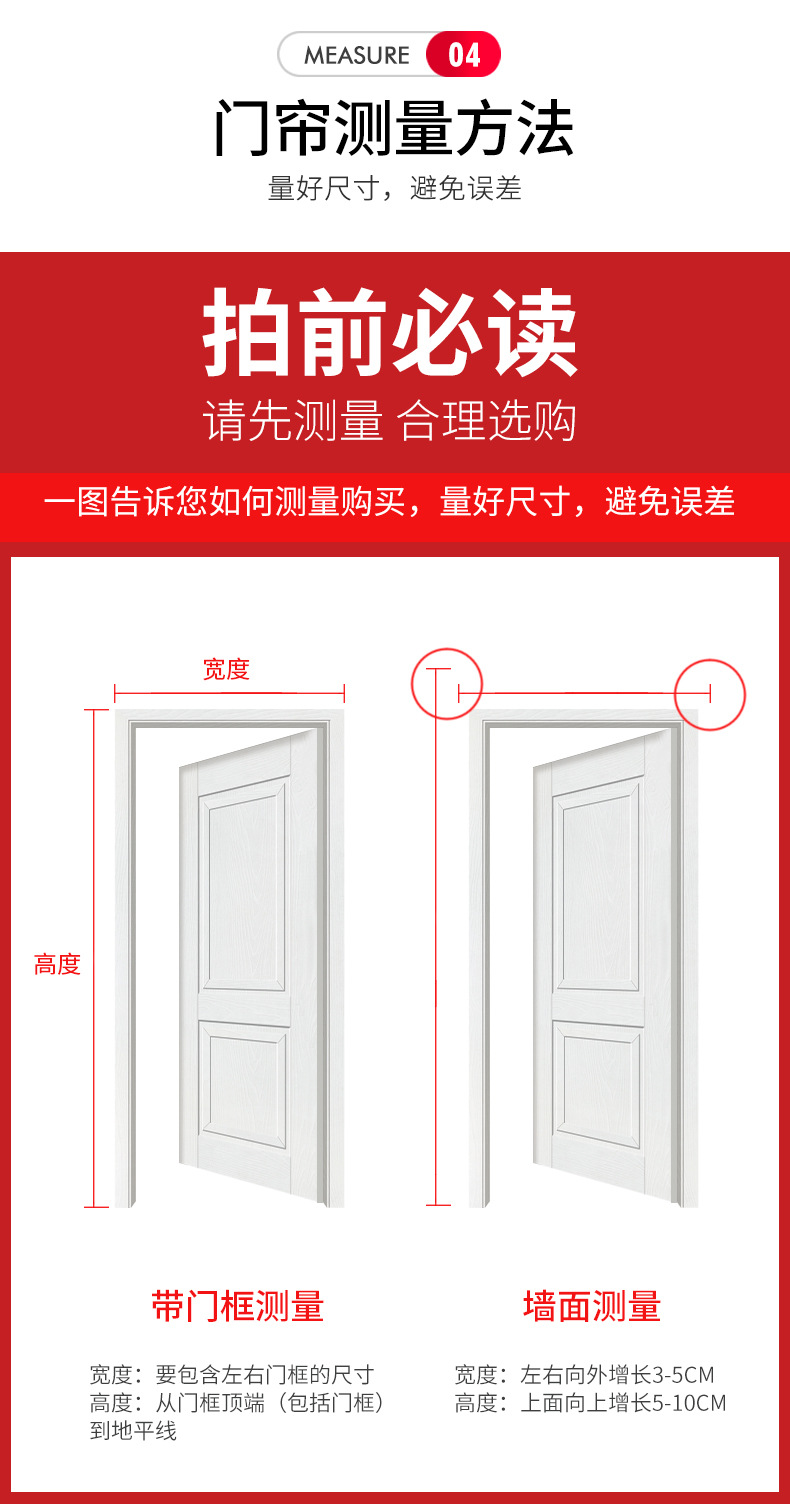 MEASURE 04

门帘测量方法

量好尺寸，避免误差

拍前必读

请先测量 合理选购

一图告诉您如何测量购买，量好尺寸，避免误差

宽度

高度

带门框测量

宽度：要包含左右门框的尺寸
高度：从门框顶端（包括门框）到地平线

墙面测量

宽度：左右向外增长3-5CM
高度：上面向上增长5-10CM