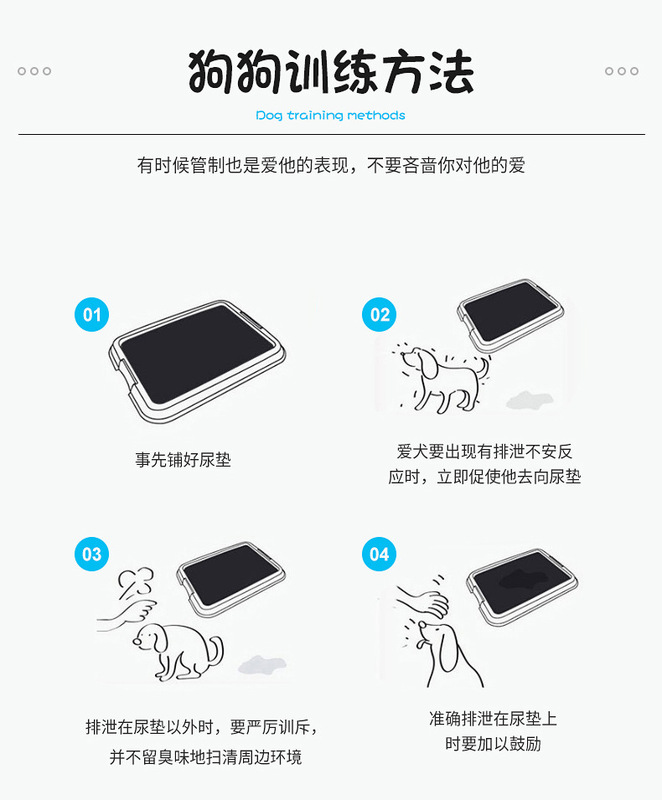 狗狗训练方法

Dog training methods

有时候管制也是爱他的表现，不要吝啬你对他的爱

01

事先铺好尿垫

02

爱犬要出现有排泄不安反应时，立即促使他去向尿垫

03

排泄在尿垫以外时，要严厉训斥，并不留臭味地扫清周边环境

04

准确排泄在尿垫上时要加以鼓励