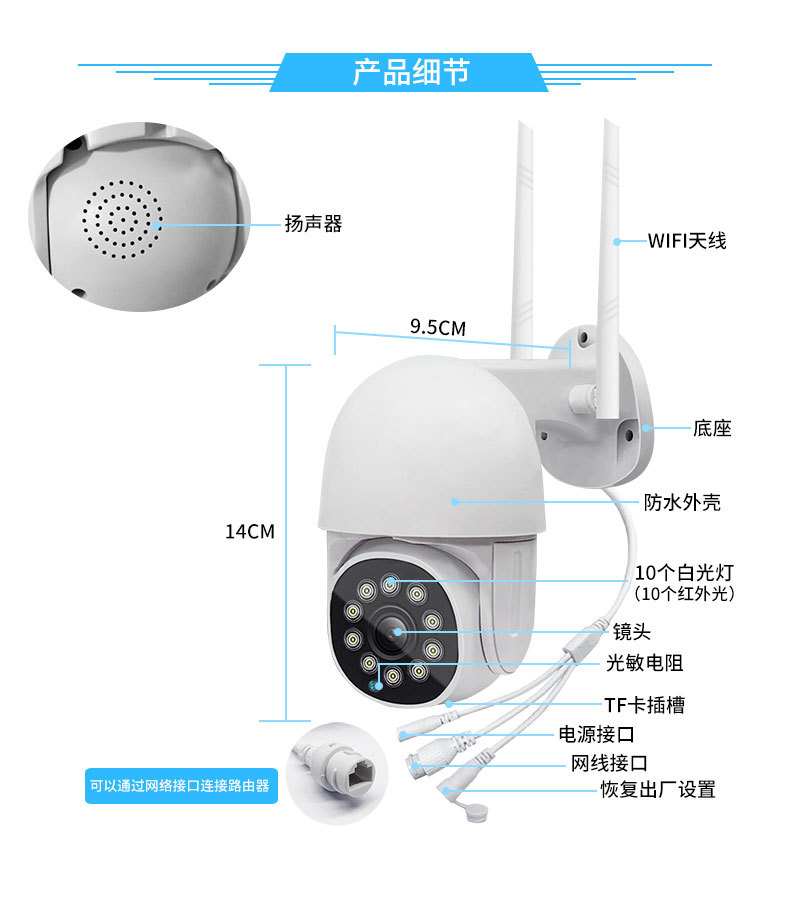 产品细节

扬声器

WIFI天线

9.5CM

底座

防水外壳

14CM

10个白光灯
(10个红外光)

镜头

光敏电阻

TF卡插槽

电源接口

网线接口

恢复出厂设置

可以通过网络接口连接路由器