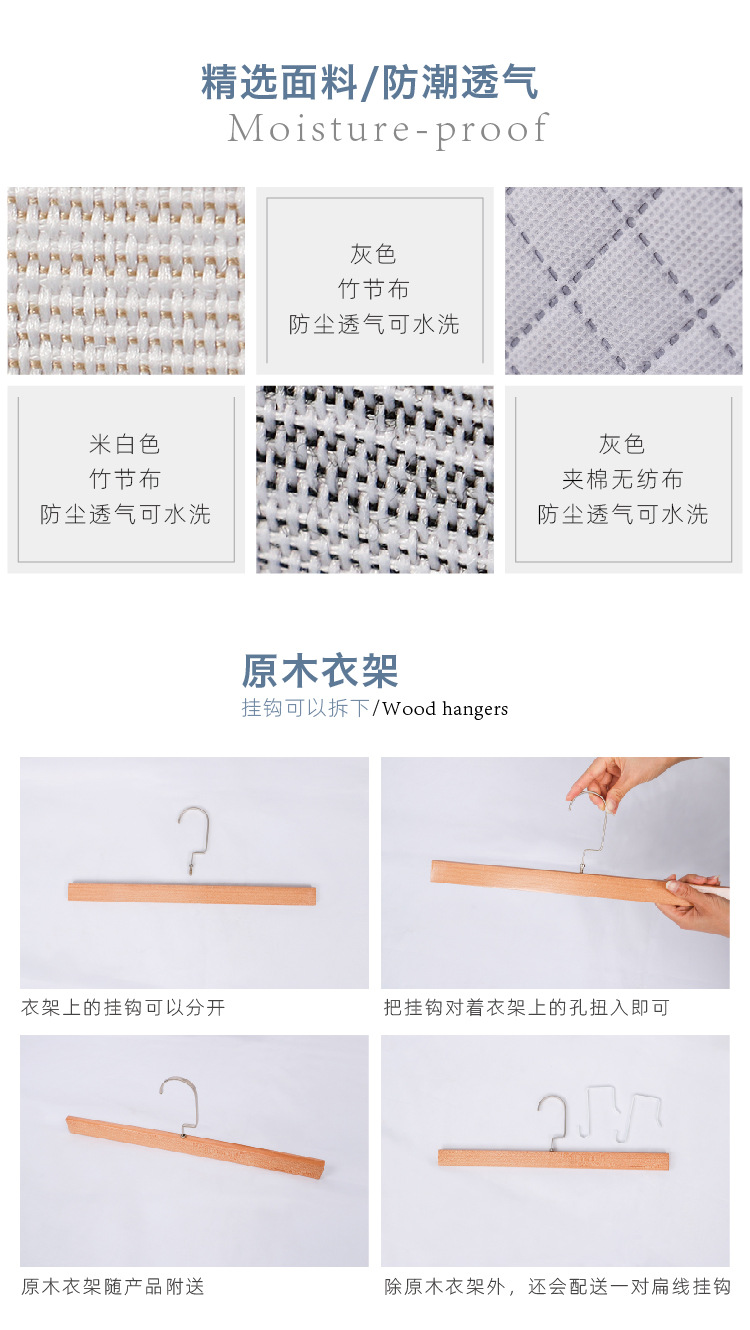 精选面料/防潮透气
Moisture-proof

灰色
竹节布
防尘透气可水洗

米白色
竹节布
防尘透气可水洗

灰色
夹棉无纺布
防尘透气可水洗

原木衣架
挂钩可以拆下/Wood hangers

衣架上的挂钩可以分开

把挂钩对着衣架上的孔扭入即可

原木衣架随产品附送

除原木衣架外，还会配送一对扁线挂钩