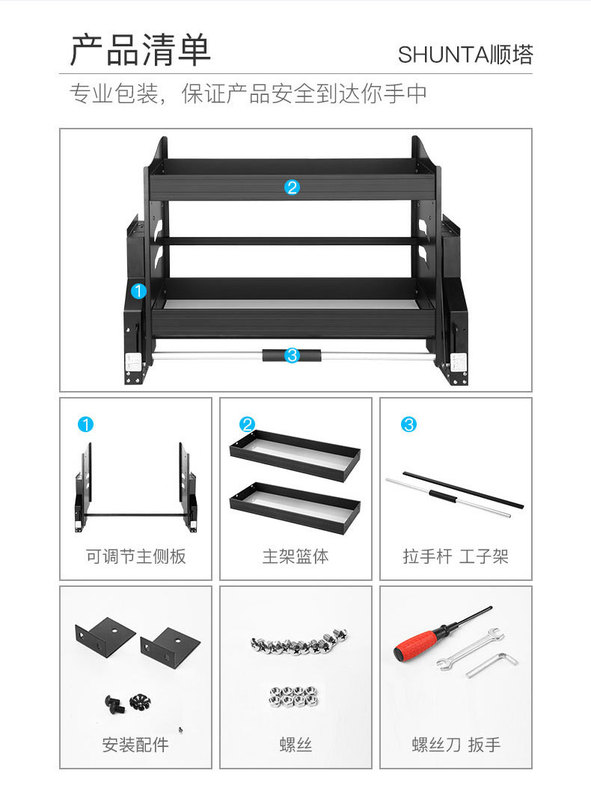 产品清单

SHUNTA顺塔

专业包装，保证产品安全到达你手中

2

1

3

1

可调节主侧板

2

主架篮体

3

拉手杆 工子架

安装配件

螺丝

螺丝刀 扳手