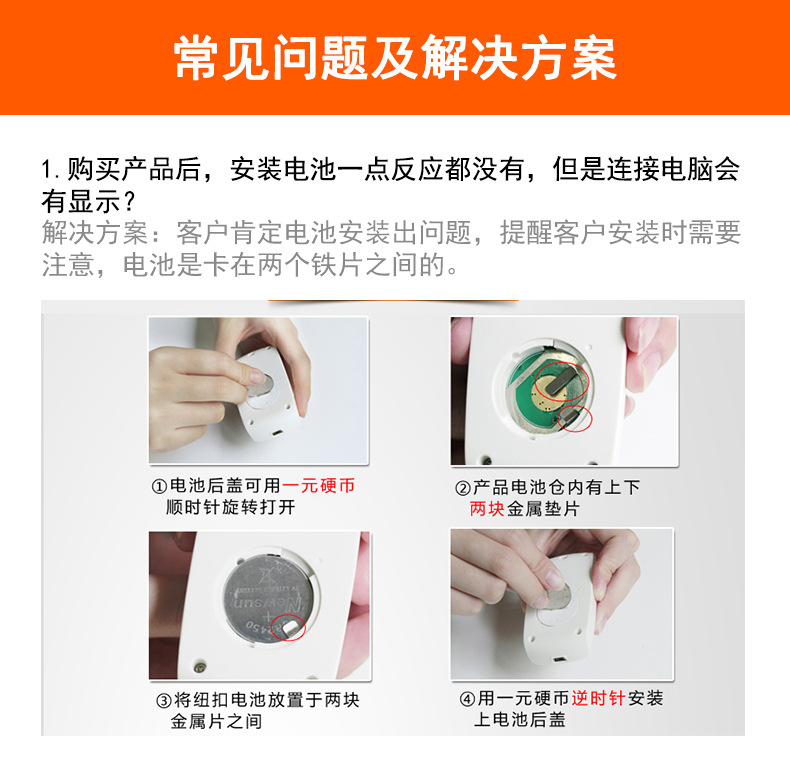 常见问题及解决方案

1.购买产品后，安装电池一点反应都没有，但是连接电脑会有显示？
解决方案：客户肯定电池安装出问题，提醒客户安装时需要注意，电池是卡在两个铁片之间的。

①电池后盖可用一元硬币顺时针旋转打开

②产品电池仓内有上下两块金属垫片

Newsun
+
2450

③将纽扣电池放置于两块金属片之间

④用一元硬币逆时针安装上电池后盖