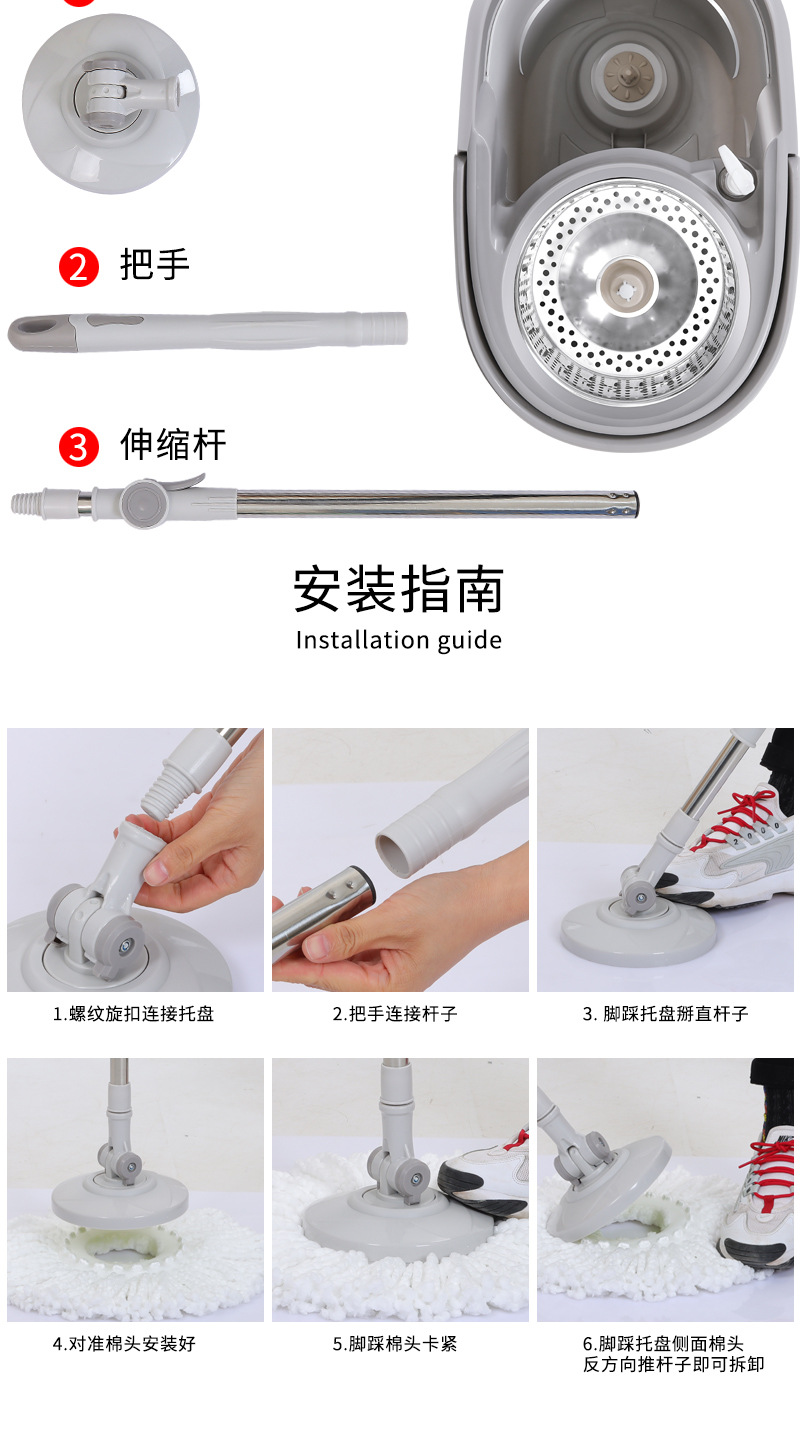 2 把手

3 伸缩杆

安装指南

Installation guide

1.螺纹旋扣连接托盘

2.把手连接杆子

3. 脚踩托盘掰直杆子

4.对准棉头安装好

5.脚踩棉头卡紧

6.脚踩托盘侧面棉头反方向推杆子即可拆卸