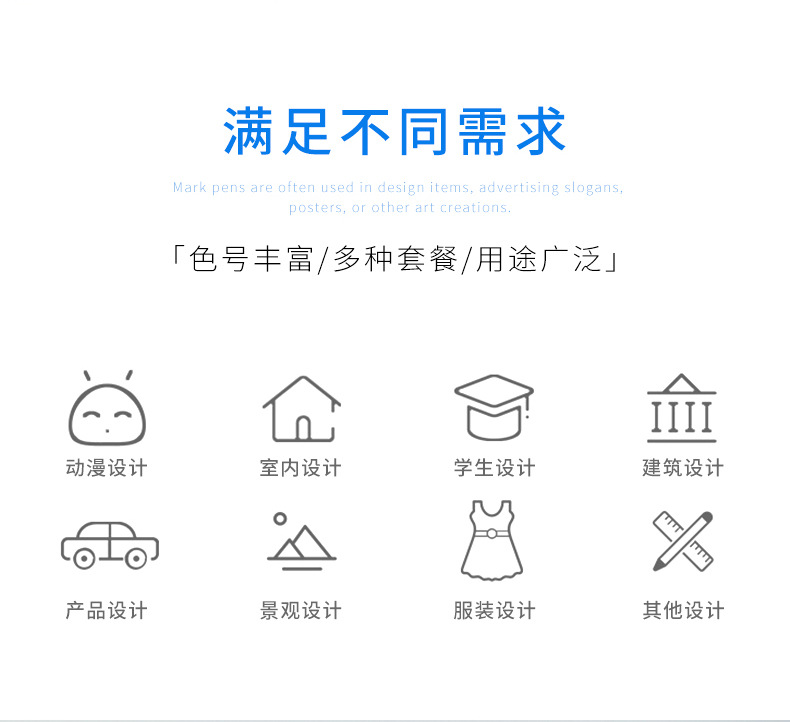 满足不同需求

Mark pens are often used in design items, advertising slogans, posters, or other art creations.

「色号丰富/多种套餐/用途广泛」

动漫设计 室内设计 学生设计 建筑设计

产品设计 景观设计 服装设计 其他设计