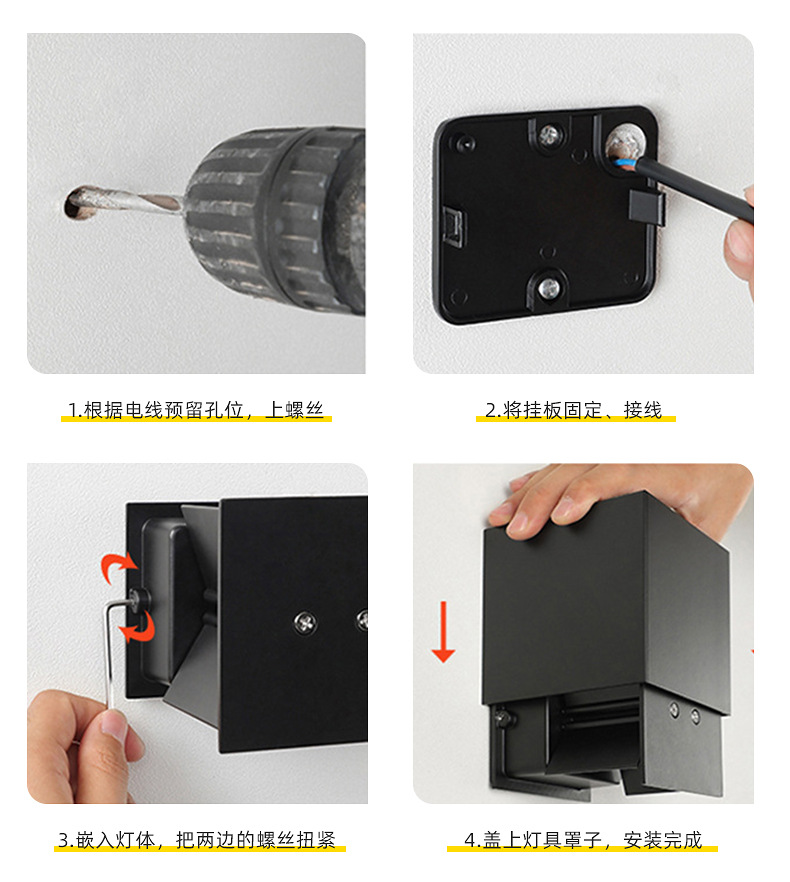 1.根据电线预留孔位，上螺丝

2.将挂板固定、接线

3.嵌入灯体，把两边的螺丝扭紧

4.盖上灯具罩子，安装完成