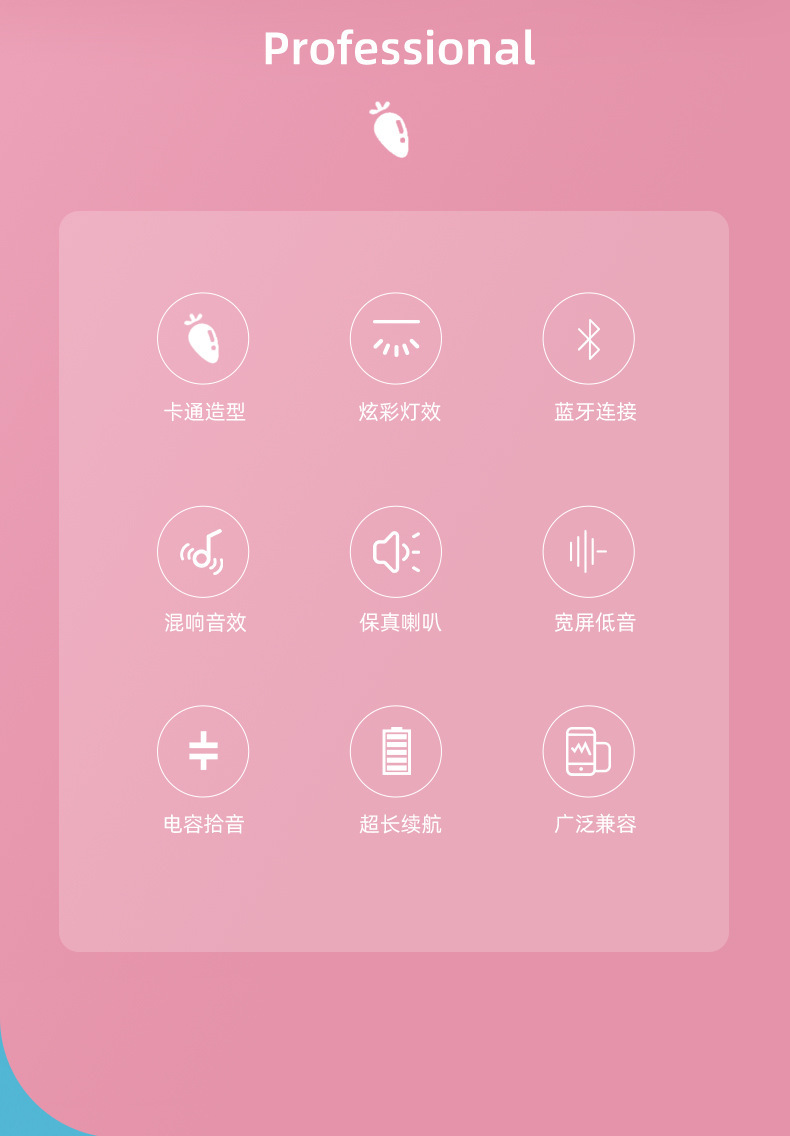 Professional

卡通造型

炫彩灯效

蓝牙连接

混响音效

保真喇叭

宽屏低音

电容拾音

超长续航

广泛兼容