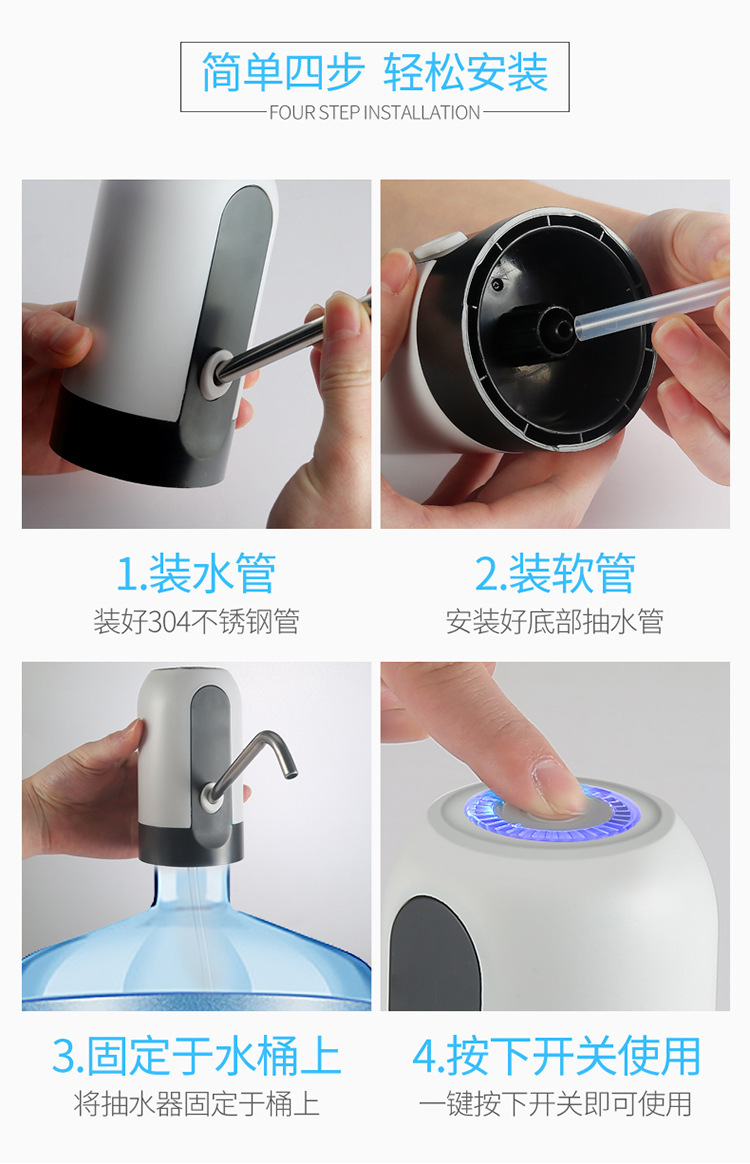 简单四步 轻松安装
FOUR STEP INSTALLATION

1.装水管
装好304不锈钢管

2.装软管
安装好底部抽水管

3.固定于水桶上
将抽水器固定于桶上

4.按下开关使用
一键按下开关即可使用