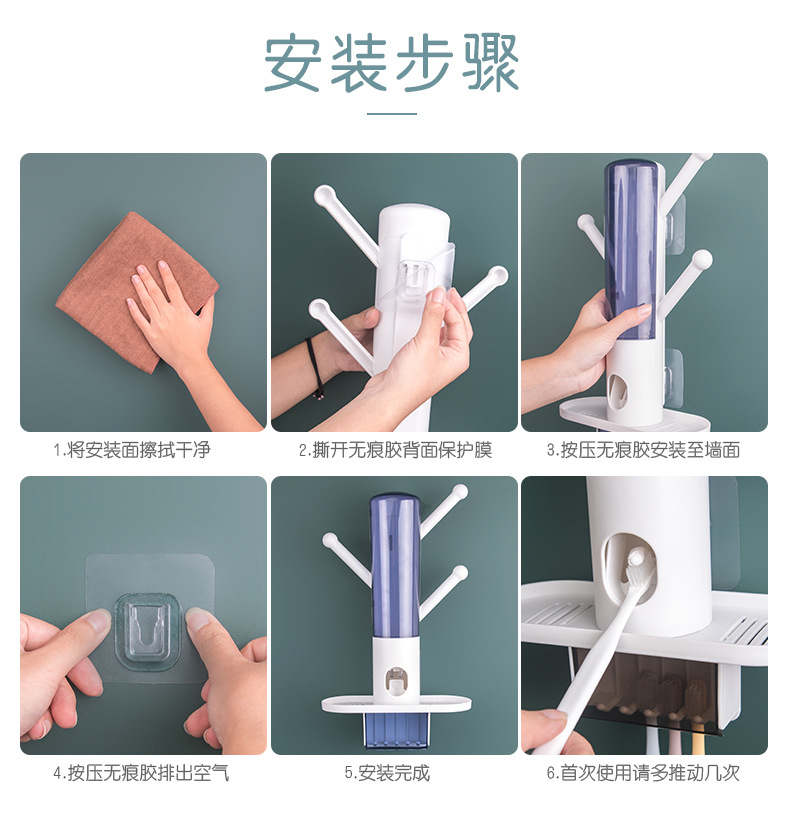 安装步骤

1.将安装面擦拭干净

2.撕开无痕胶背面保护膜

3.按压无痕胶安装至墙面

4.按压无痕胶排出空气

5.安装完成

6.首次使用请多推动几次