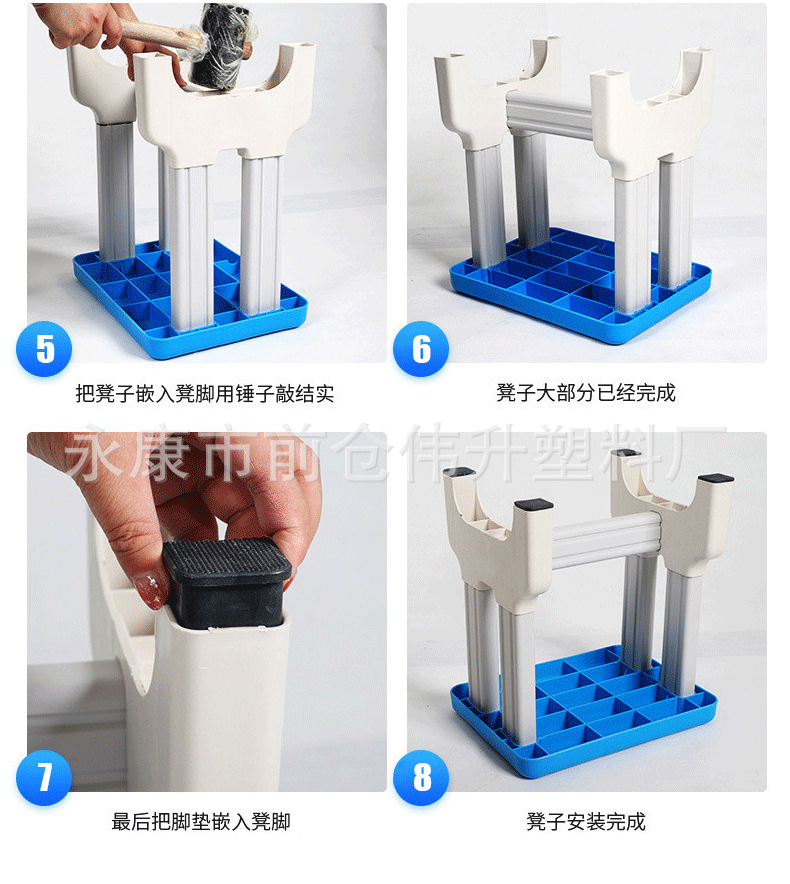 5

把凳子嵌入凳脚用锤子敲结实

6

凳子大部分已经完成

永康市前仓伟升塑料厂

7

最后把脚垫嵌入凳脚

8

凳子安装完成