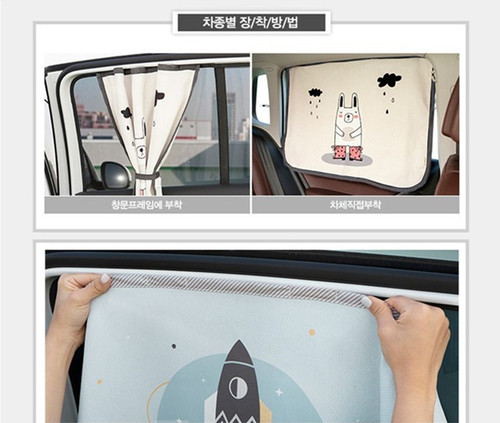 차종별 장/착/방/법

창문프레임에 부착

차체직접부착