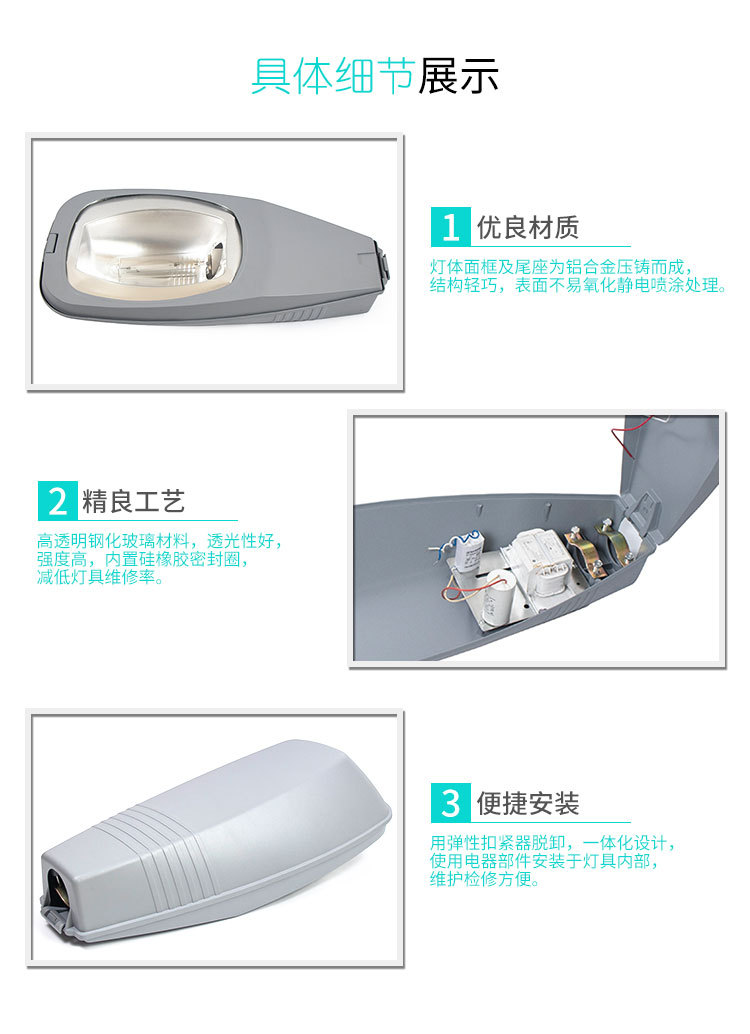 具体细节展示

1 优良材质

灯体面框及尾座为铝合金压铸而成，结构轻巧，表面不易氧化静电喷涂处理。

2 精良工艺

高透明钢化玻璃材料，透光性好，强度高，内置硅橡胶密封圈，减低灯具维修率。

3 便捷安装

用弹性扣紧器脱卸，一体化设计，使用电器部件安装于灯具内部，维护检修方便。