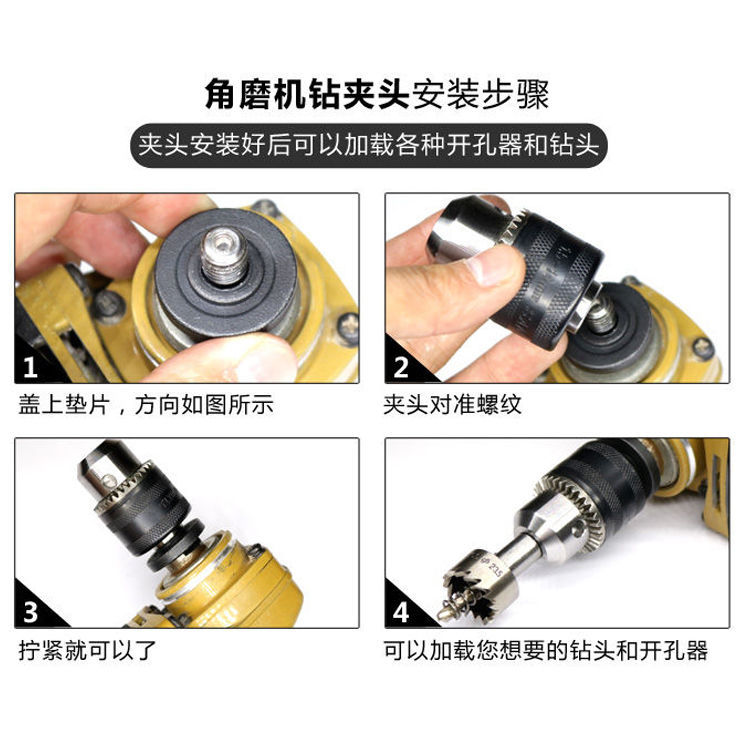 角磨机钻夹头安装步骤

夹头安装好后可以加载各种开孔器和钻头

1
盖上垫片，方向如图所示

2
夹头对准螺纹

3
拧紧就可以了

4
可以加载您想要的钻头和开孔器