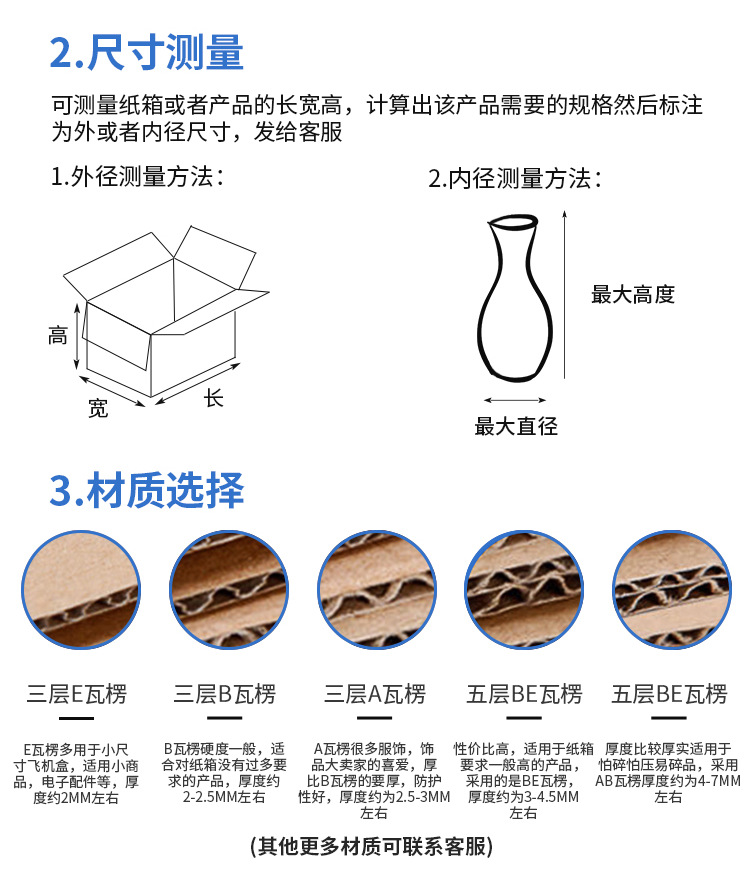 2.尺寸测量

可测量纸箱或者产品的长宽高，计算出该产品需要的规格然后标注为外或者内径尺寸，发给客服

1.外径测量方法：

高

宽

长

2.内径测量方法：

最大高度

最大直径

3.材质选择

三层E瓦楞

E瓦楞多用于小尺寸飞机盒，适用小商品，电子配件等，厚度约2MM左右

三层B瓦楞

B瓦楞硬度一般，适合对纸箱没有过多要求的产品，厚度约2-2.5MM左右

三层A瓦楞

A瓦楞很多服饰，饰品大卖家的喜爱，厚比B瓦楞的要厚，防护性好，厚度约为2.5-3MM左右

五层BE瓦楞

性价比高，适用于纸箱要求一般高的产品，采用的是BE瓦楞，厚度约为3-4.5MM左右

五层BE瓦楞

厚度比较厚实适用于怕碎怕压易碎品，采用AB瓦楞厚度约为4-7MM左右

(其他更多材质可联系客服)