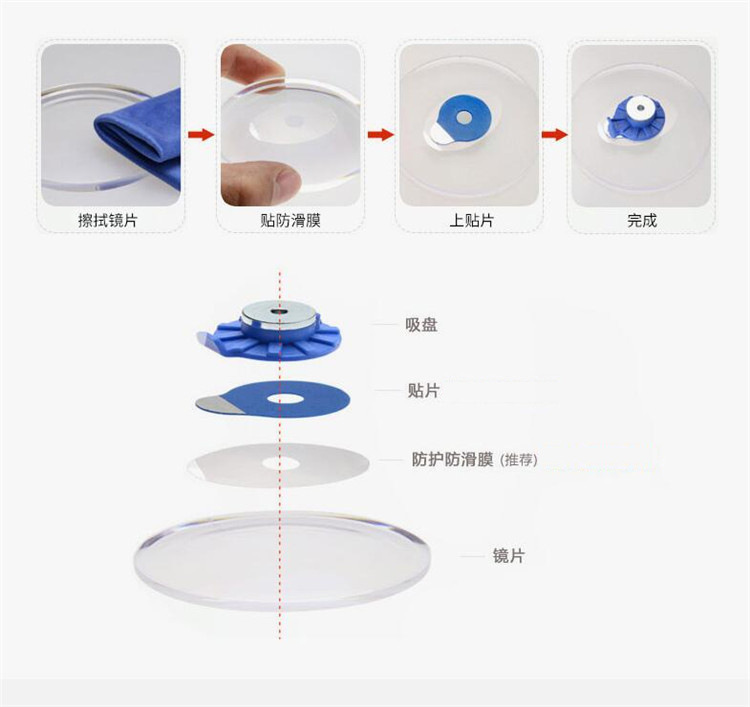 擦拭镜片

贴防滑膜

上贴片

完成

吸盘

贴片

防护防滑膜 (推荐)

镜片