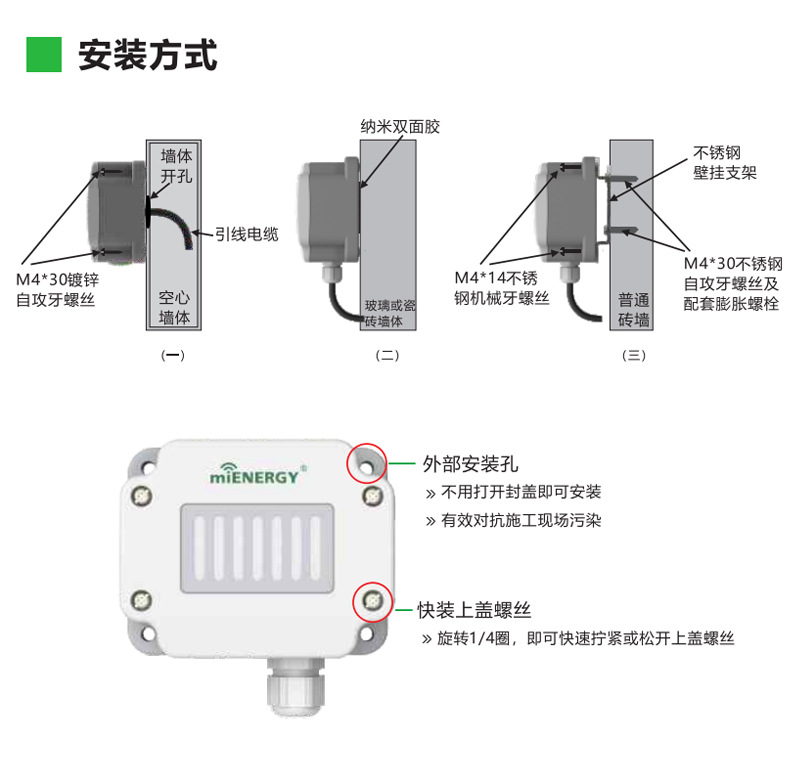 安装方式

墙体开孔

引线电缆

M4*30镀锌自攻牙螺丝

空心墙体

（一）

纳米双面胶

玻璃或瓷砖墙体

（二）

不锈钢壁挂支架

M4*14不锈钢机械牙螺丝

M4*30不锈钢自攻牙螺丝及配套膨胀螺栓

普通砖墙

（三）

miENERGY®

外部安装孔

» 不用打开封盖即可安装

» 有效对抗施工现场污染

快装上盖螺丝

» 旋转1/4圈，即可快速拧紧或松开上盖螺丝