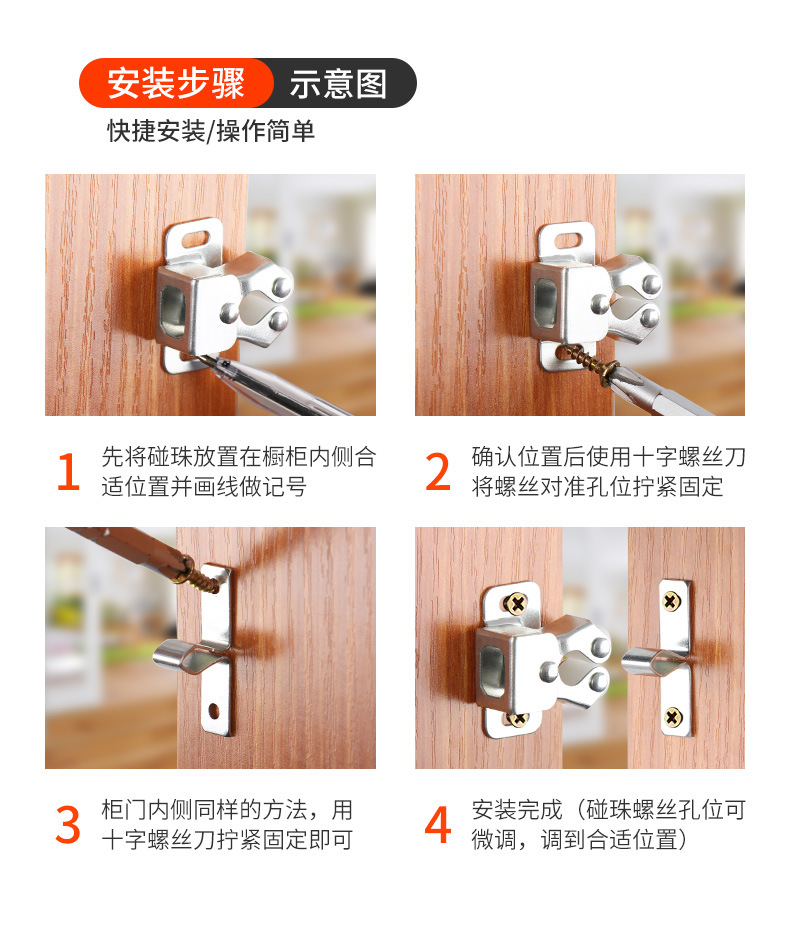 安装步骤 示意图
快捷安装/操作简单

1 先将碰珠放置在橱柜内侧合适位置并画线做记号

2 确认位置后使用十字螺丝刀将螺丝对准孔位拧紧固定

3 柜门内侧同样的方法，用十字螺丝刀拧紧固定即可

4 安装完成（碰珠螺丝孔位可微调，调到合适位置）