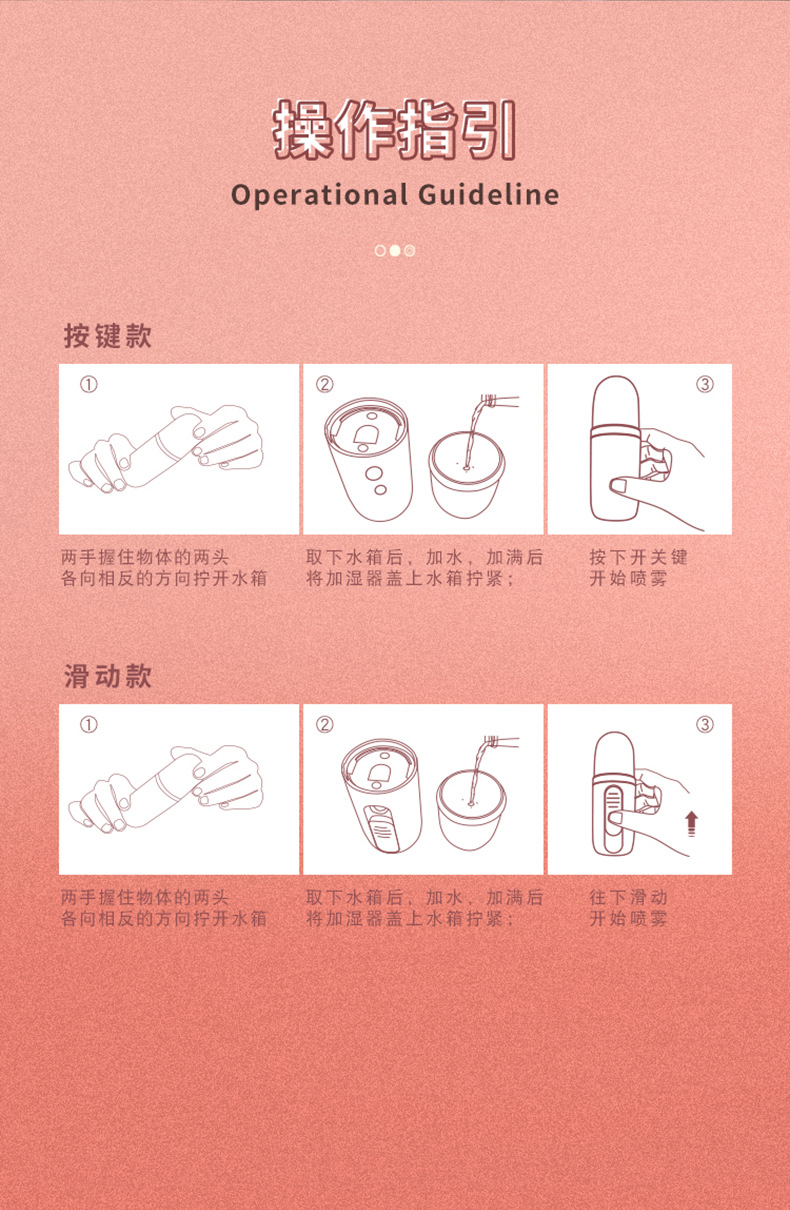 操作指引
Operational Guideline

按键款

①
两手握住物体的两头
各向相反的方向拧开水箱

②
取下水箱后，加水，加满后
将加湿器盖上水箱拧紧；

③
按下开关键
开始喷雾

滑动款

①
两手握住物体的两头
各向相反的方向拧开水箱

②
取下水箱后，加水，加满后
将加湿器盖上水箱拧紧；

③
往下滑动
开始喷雾