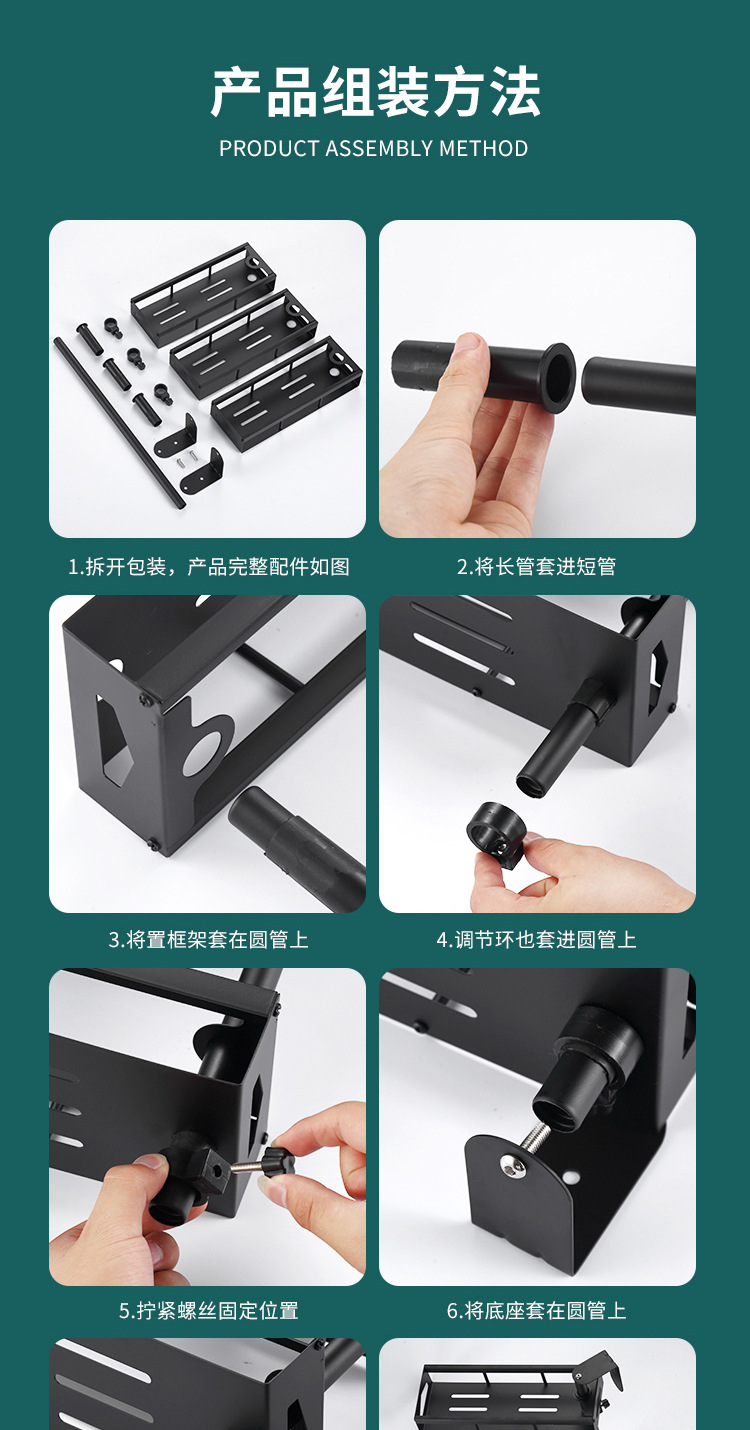 产品组装方法
PRODUCT ASSEMBLY METHOD

1.拆开包装，产品完整配件如图

2.将长管套进短管

3.将置框架套在圆管上

4.调节环也套进圆管上

5.拧紧螺丝固定位置

6.将底座套在圆管上