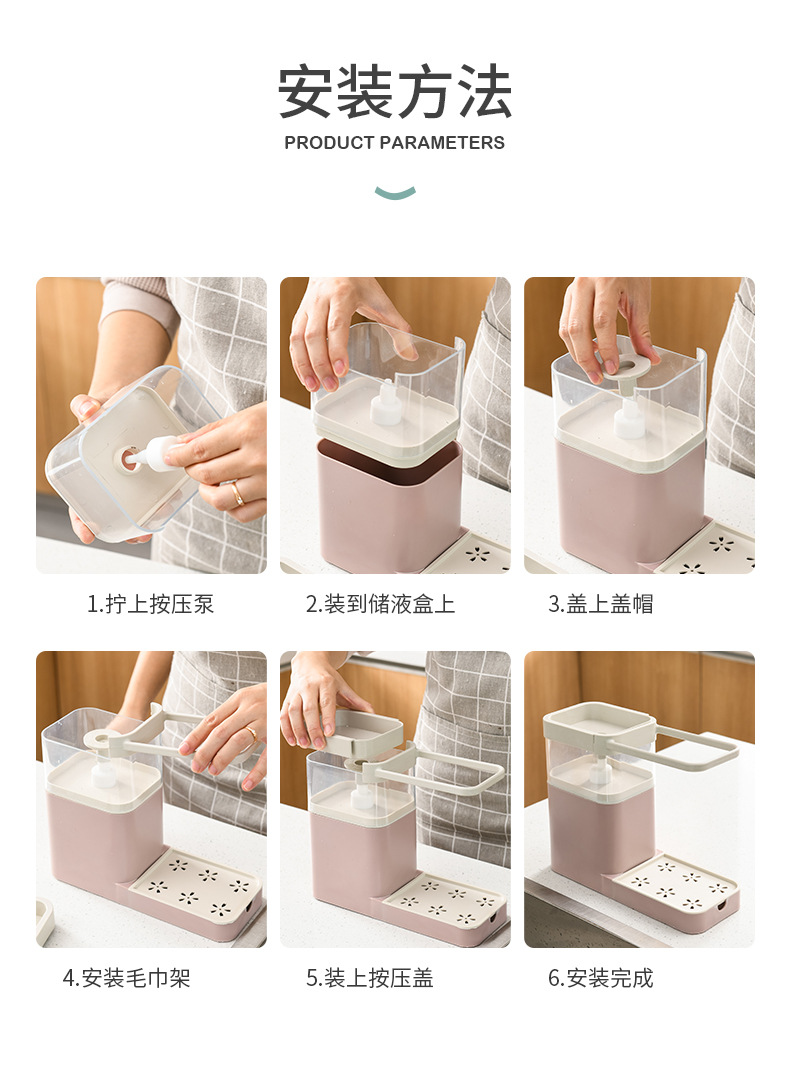 安装方法

PRODUCT PARAMETERS

1.拧上按压泵

2.装到储液盒上

3.盖上盖帽

4.安装毛巾架

5.装上按压盖

6.安装完成