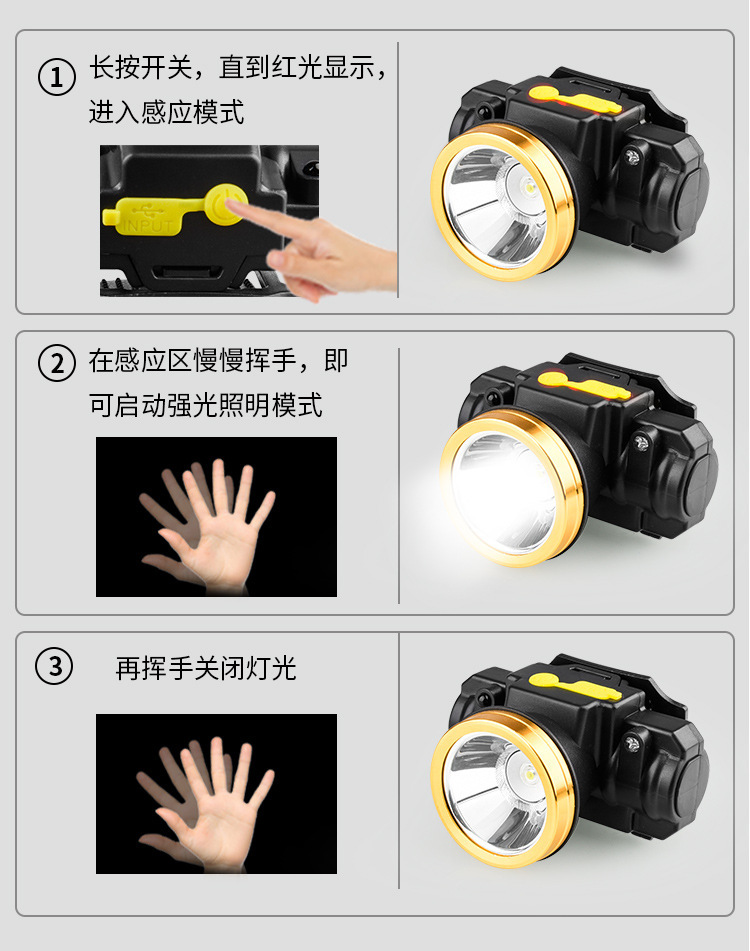 ① 长按开关，直到红光显示，进入感应模式

INPUT

② 在感应区慢慢挥手，即可启动强光照明模式

③ 再挥手关闭灯光