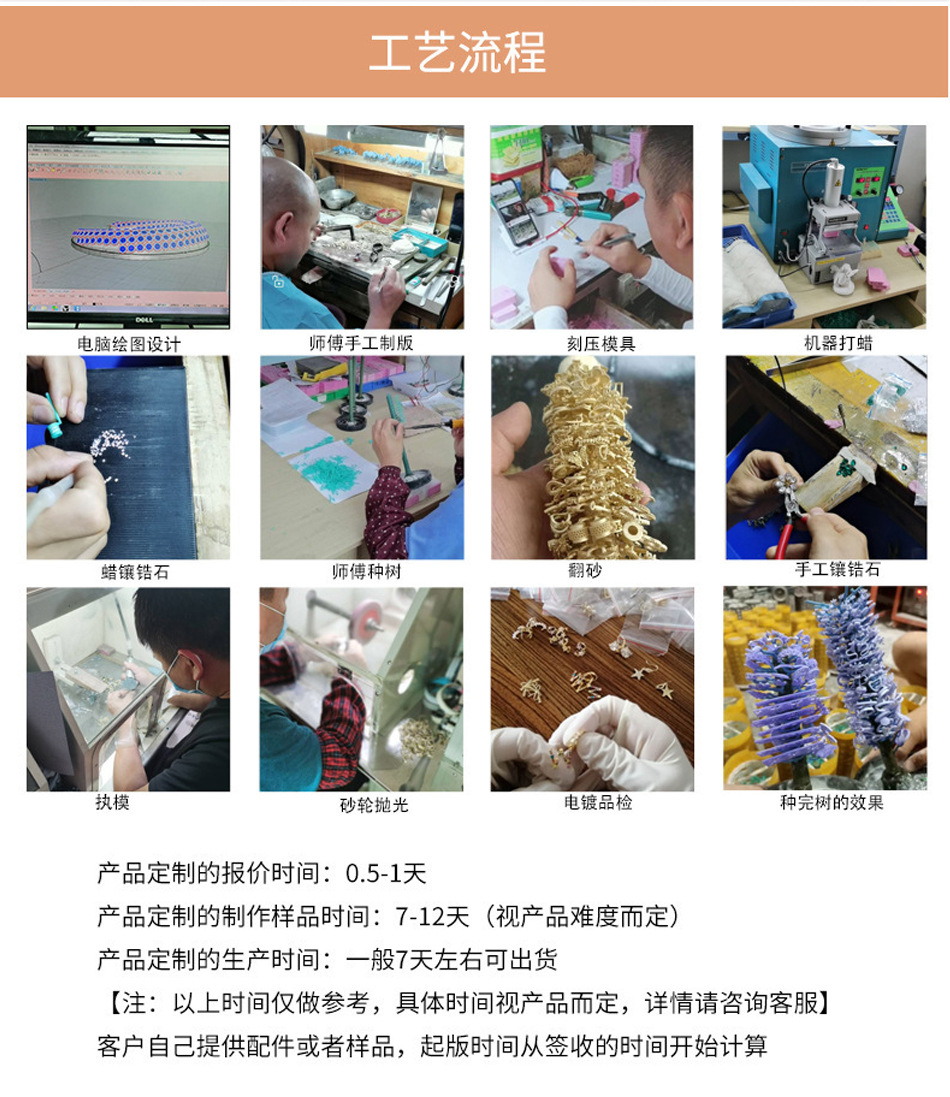 工艺流程

DELL

电脑绘图设计

师傅手工制版

刻压模具

机器打蜡

蜡镶锆石

师傅种树

翻砂

手工镶锆石

执模

砂轮抛光

电镀品检

种完树的效果

产品定制的报价时间：0.5-1天

产品定制的制作样品时间：7-12天（视产品难度而定）

产品定制的生产时间：一般7天左右可出货

【注：以上时间仅做参考，具体时间视产品而定，详情请咨询客服】

客户自己提供配件或者样品，起版时间从签收的时间开始计算