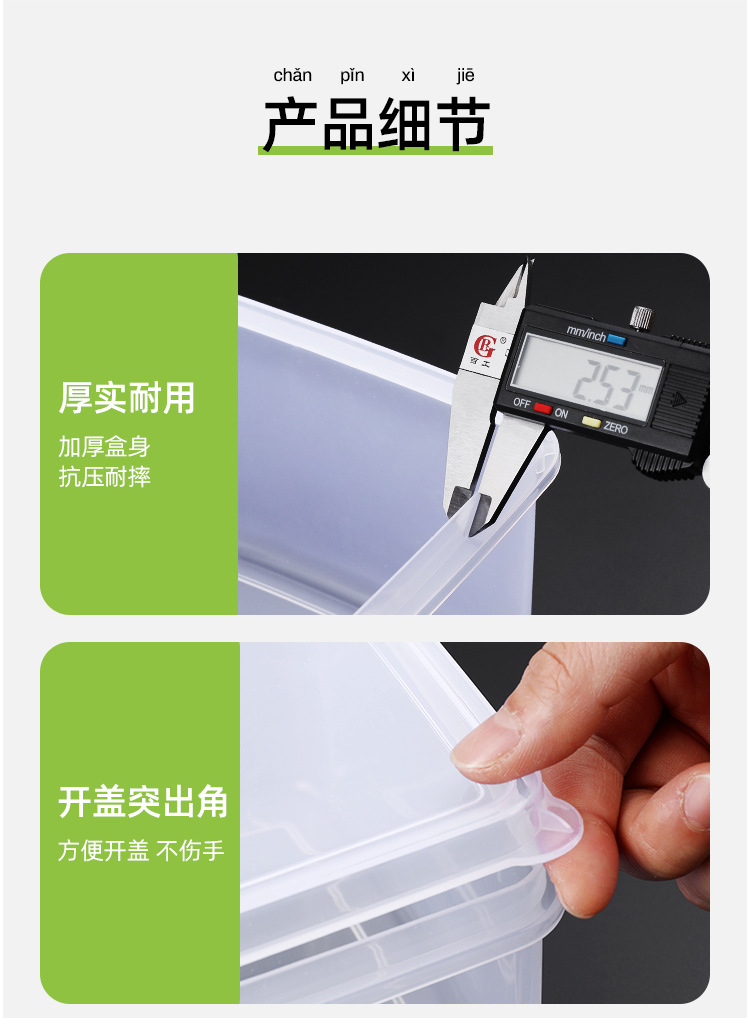 chǎn pǐn xì jiē
产品细节

厚实耐用
加厚盒身
抗压耐摔

mm/inch
2.53
OFF ON ZERO

开盖突出角
方便开盖 不伤手