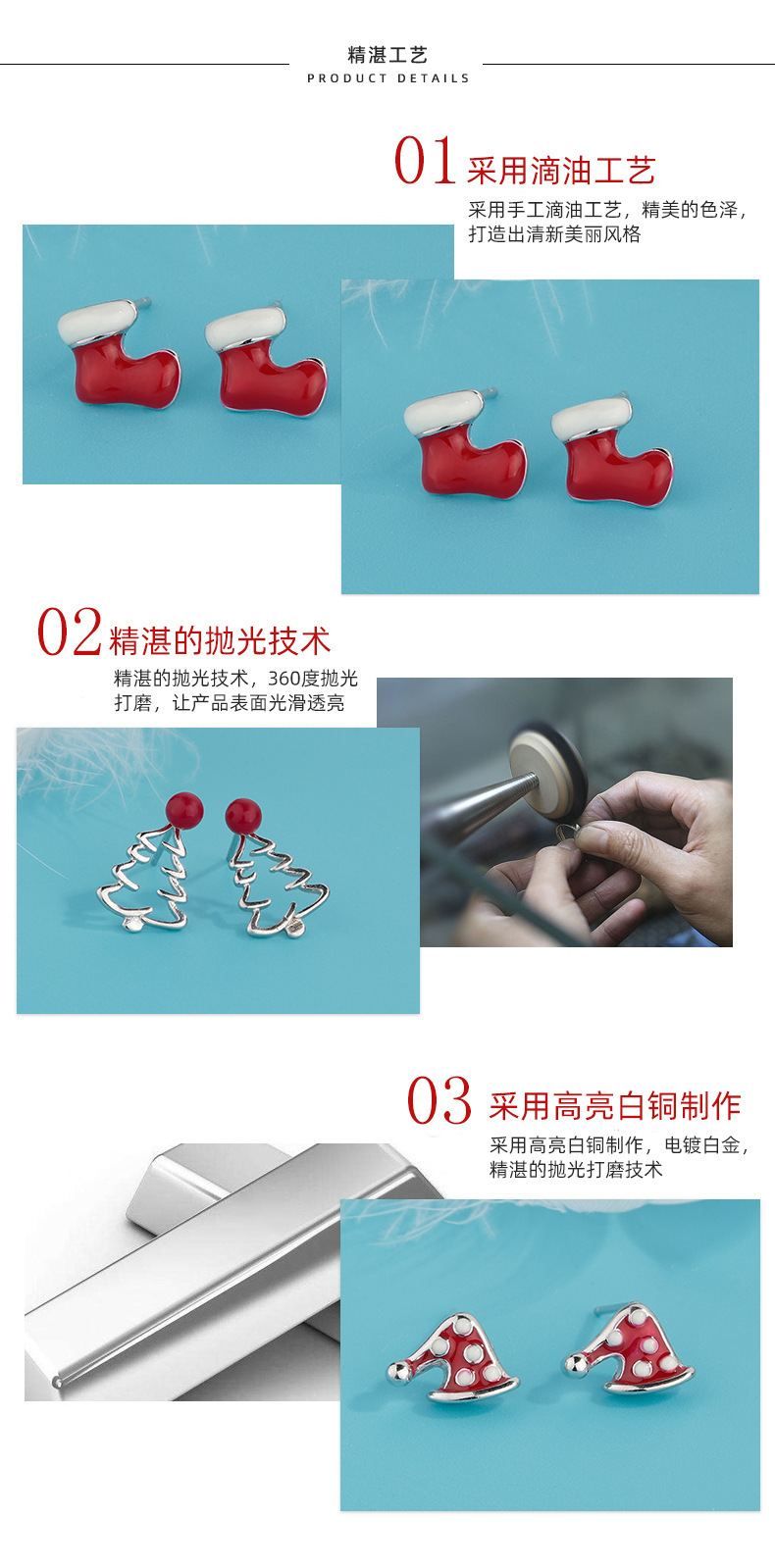 精湛工艺
PRODUCT DETAILS

01 采用滴油工艺

采用手工滴油工艺，精美的色泽，打造出清新美丽风格

02 精湛的抛光技术

精湛的抛光技术，360度抛光打磨，让产品表面光滑透亮

03 采用高亮白铜制作

采用高亮白铜制作，电镀白金，精湛的抛光打磨技术