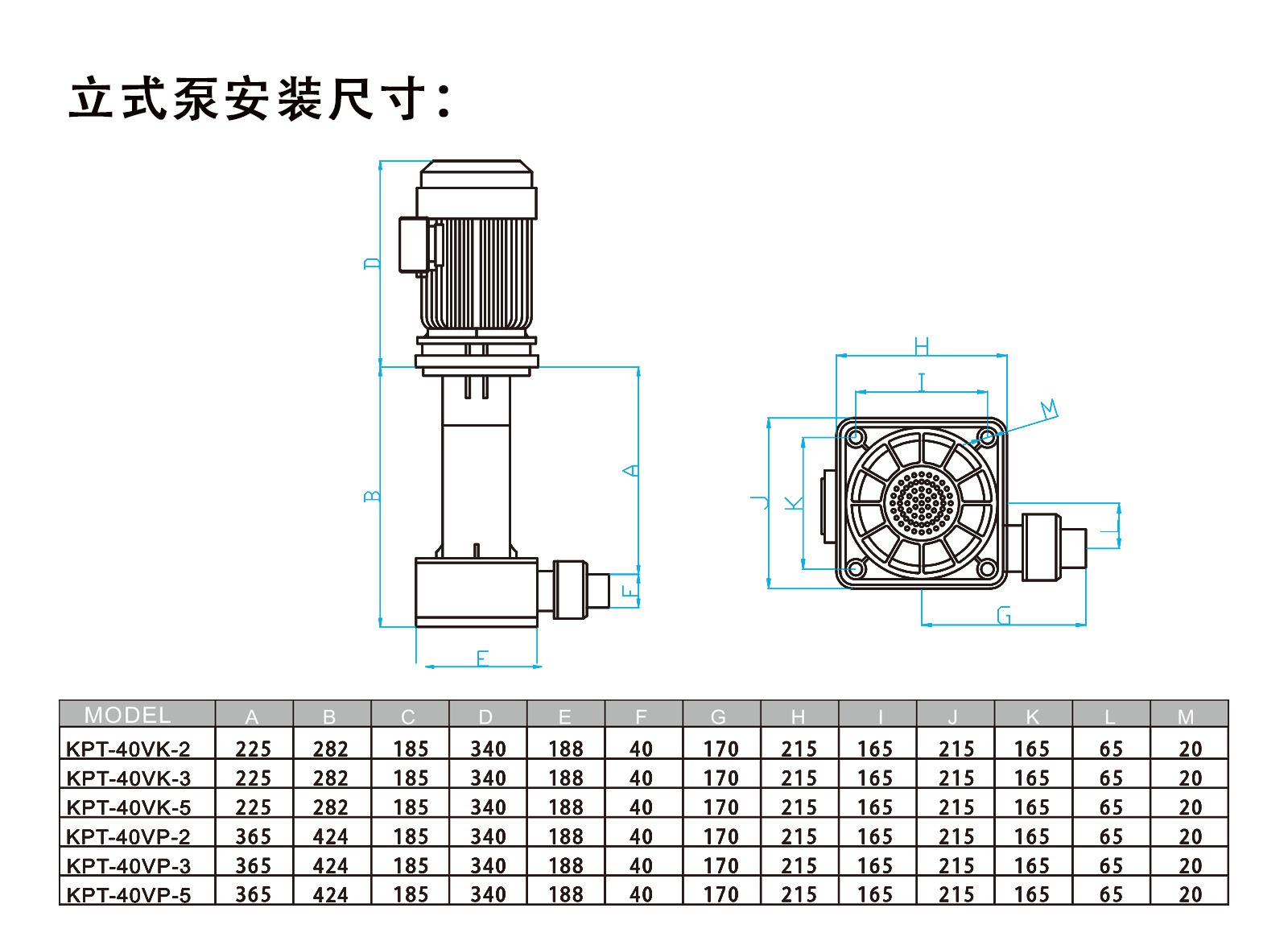 立式泵安装尺寸:

D
B
A
F
E
H
I
M
J
K
L
G

| MODEL | A | B | C | D | E | F | G | H | I | J | K | L | M |
|---|---|---|---|---|---|---|---|---|---|---|---|---|---|
| KPT-40VK-2 | 225 | 282 | 185 | 340 | 188 | 40 | 170 | 215 | 165 | 215 | 165 | 65 | 20 |
| KPT-40VK-3 | 225 | 282 | 185 | 340 | 188 | 40 | 170 | 215 | 165 | 215 | 165 | 65 | 20 |
| KPT-40VK-5 | 225 | 282 | 185 | 340 | 188 | 40 | 170 | 215 | 165 | 215 | 165 | 65 | 20 |
| KPT-40VP-2 | 365 | 424 | 185 | 340 | 188 | 40 | 170 | 215 | 165 | 215 | 165 | 65 | 20 |
| KPT-40VP-3 | 365 | 424 | 185 | 340 | 188 | 40 | 170 | 215 | 165 | 215 | 165 | 65 | 20 |
| KPT-40VP-5 | 365 | 424 | 185 | 340 | 188 | 40 | 170 | 215 | 165 | 215 | 165 | 65 | 20 |