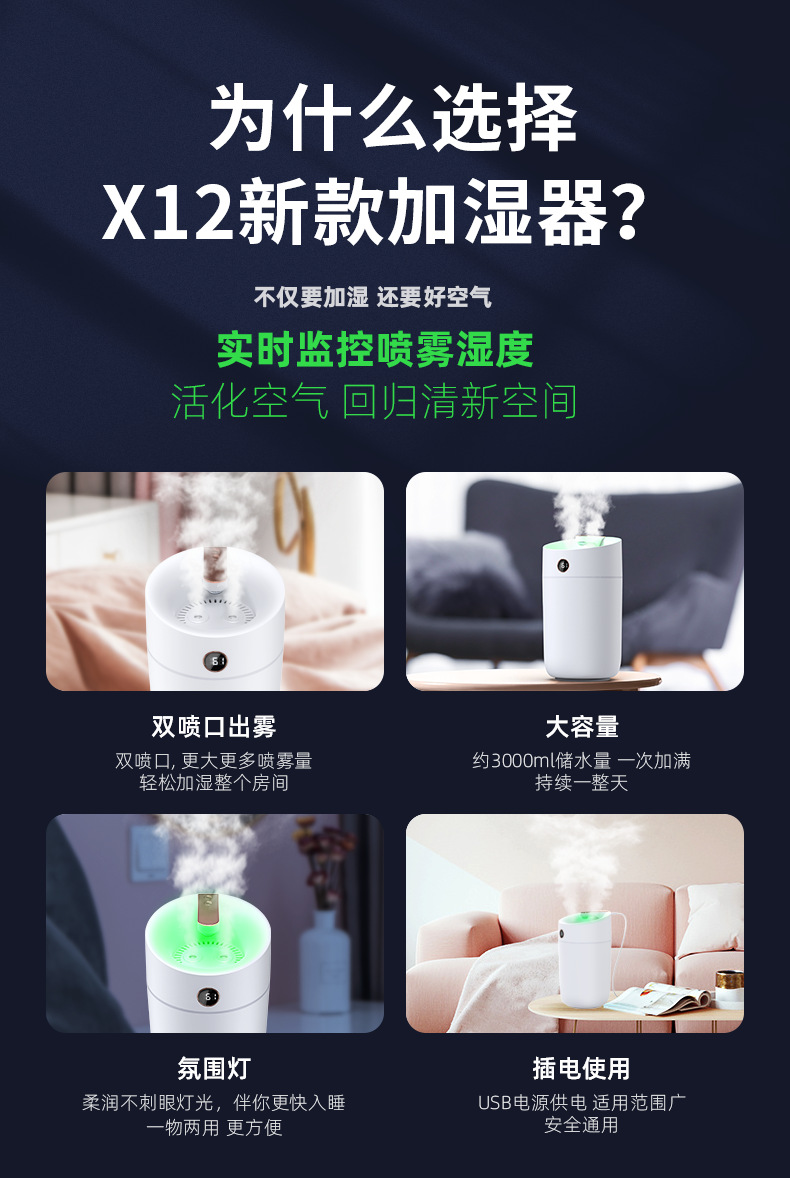 为什么选择
X12新款加湿器?

不仅要加湿 还要好空气

实时监控喷雾湿度

活化空气 回归清新空间

双喷口出雾

双喷口, 更大更多喷雾量
轻松加湿整个房间

大容量

约3000ml储水量 一次加满
持续一整天

氛围灯

柔润不刺眼灯光，伴你更快入睡
一物两用 更方便

插电使用

USB电源供电 适用范围广
安全通用