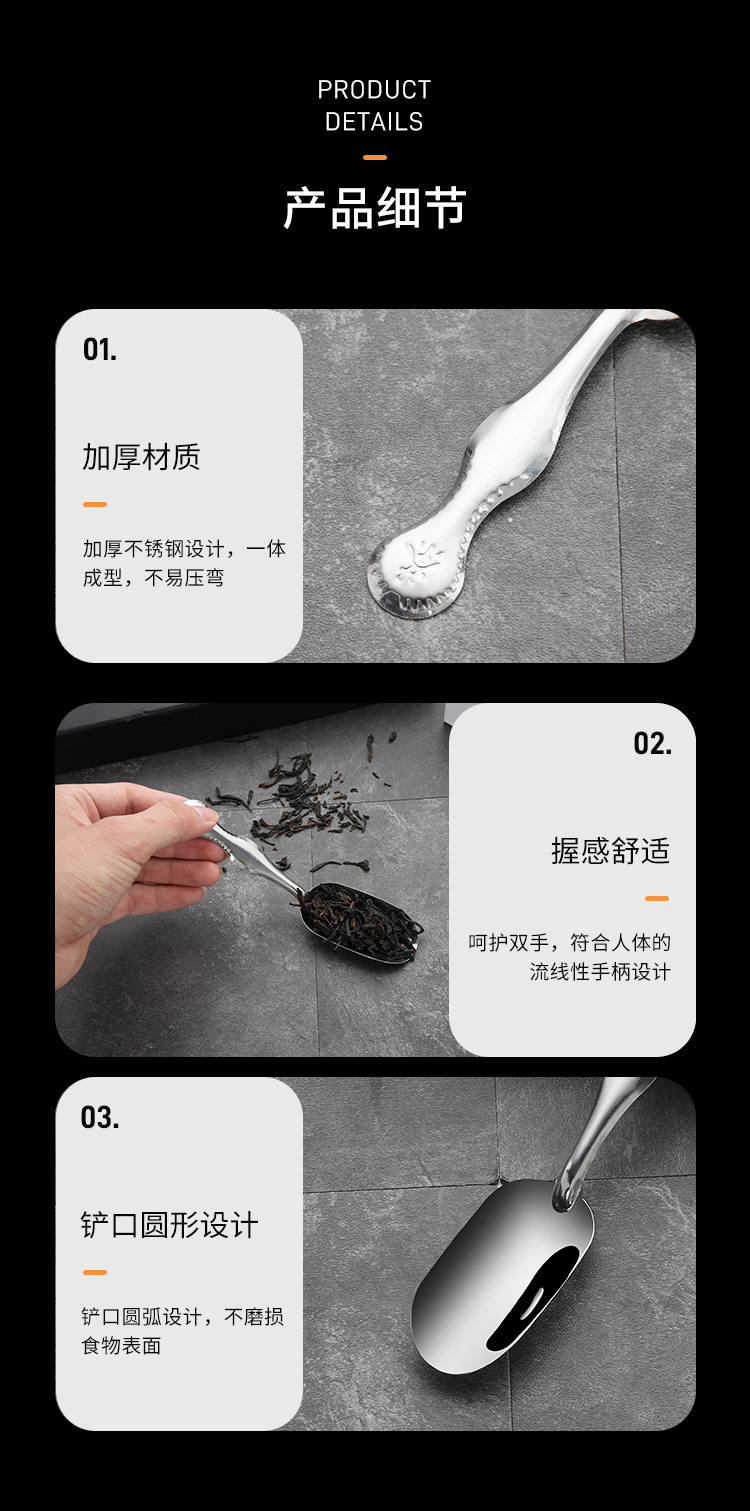 PRODUCT
DETAILS

产品细节

01.

加厚材质

加厚不锈钢设计，一体成型，不易压弯

02.

握感舒适

呵护双手，符合人体的流线性手柄设计

03.

铲口圆形设计

铲口圆弧设计，不磨损食物表面