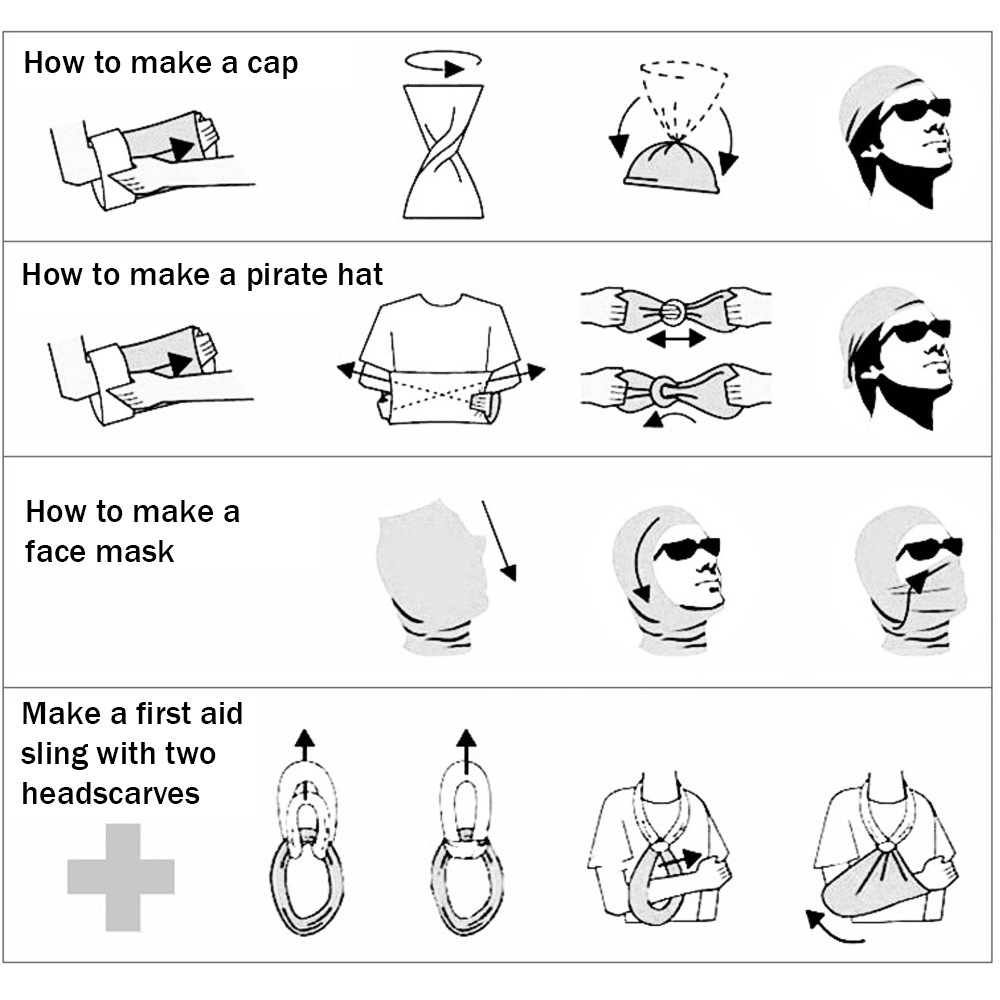 How to make a cap

How to make a pirate hat

How to make a face mask

Make a first aid sling with two headscarves