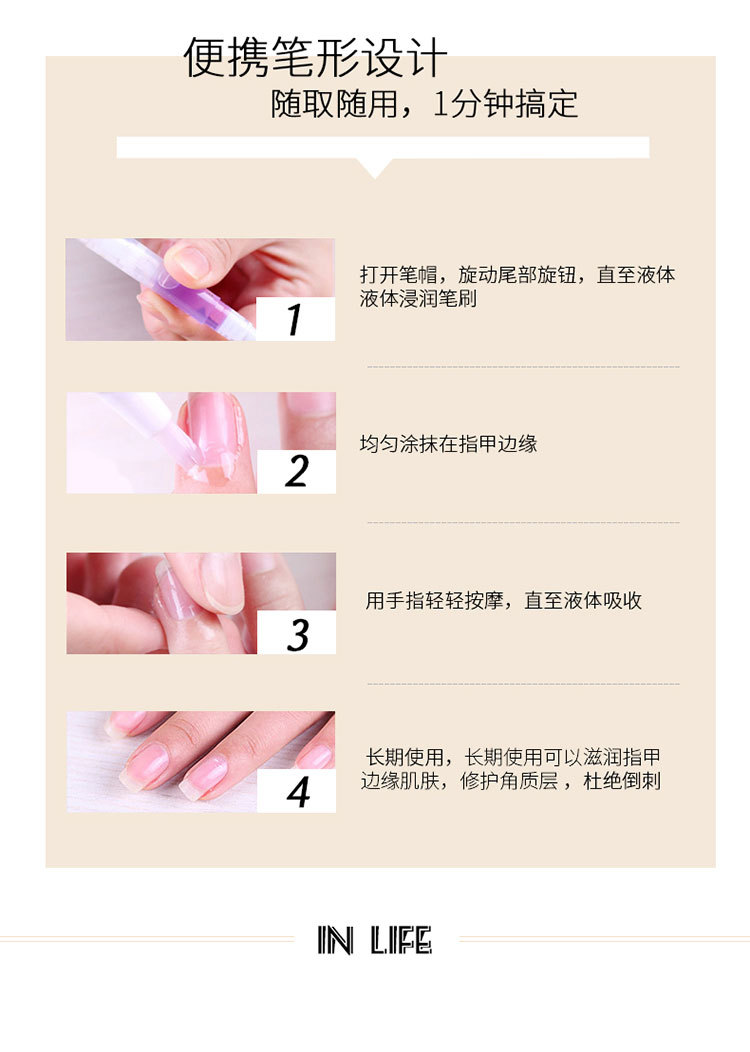 便携笔形设计

随取随用，1分钟搞定

1

打开笔帽，旋动尾部旋钮，直至液体液体浸润笔刷

2

均匀涂抹在指甲边缘

3

用手指轻轻按摩，直至液体吸收

4

长期使用，长期使用可以滋润指甲边缘肌肤，修护角质层，杜绝倒刺

IN LIFE