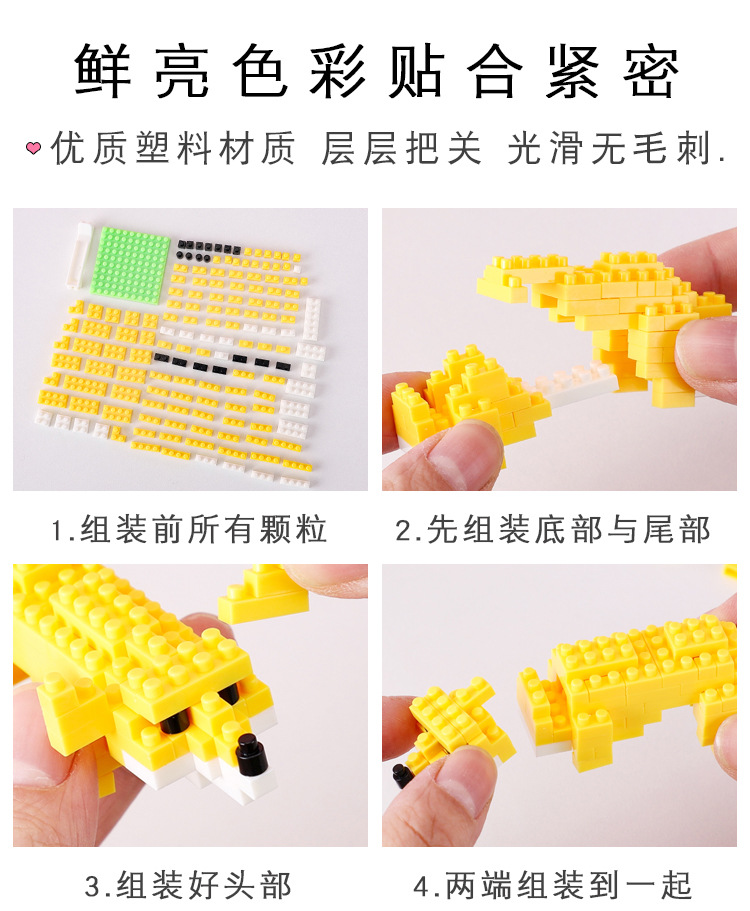 鲜亮色彩贴合紧密

优质塑料材质 层层把关 光滑无毛刺.

1.组装前所有颗粒

2.先组装底部与尾部

3.组装好头部

4.两端组装到一起