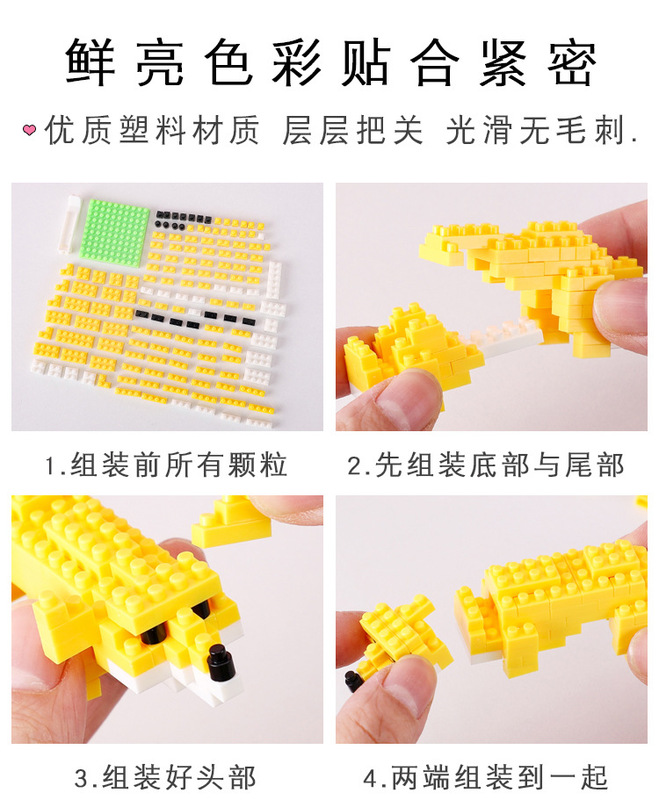 鲜亮色彩贴合紧密

优质塑料材质 层层把关 光滑无毛刺.

1.组装前所有颗粒

2.先组装底部与尾部

3.组装好头部

4.两端组装到一起