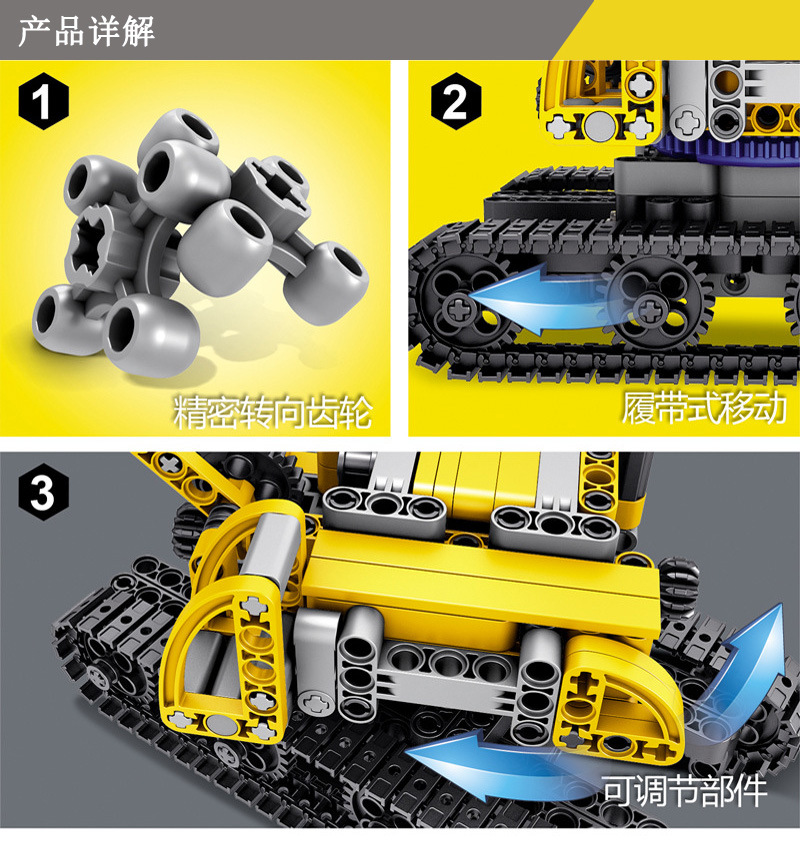 产品详解

1

精密转向齿轮

2

履带式移动

3

可调节部件